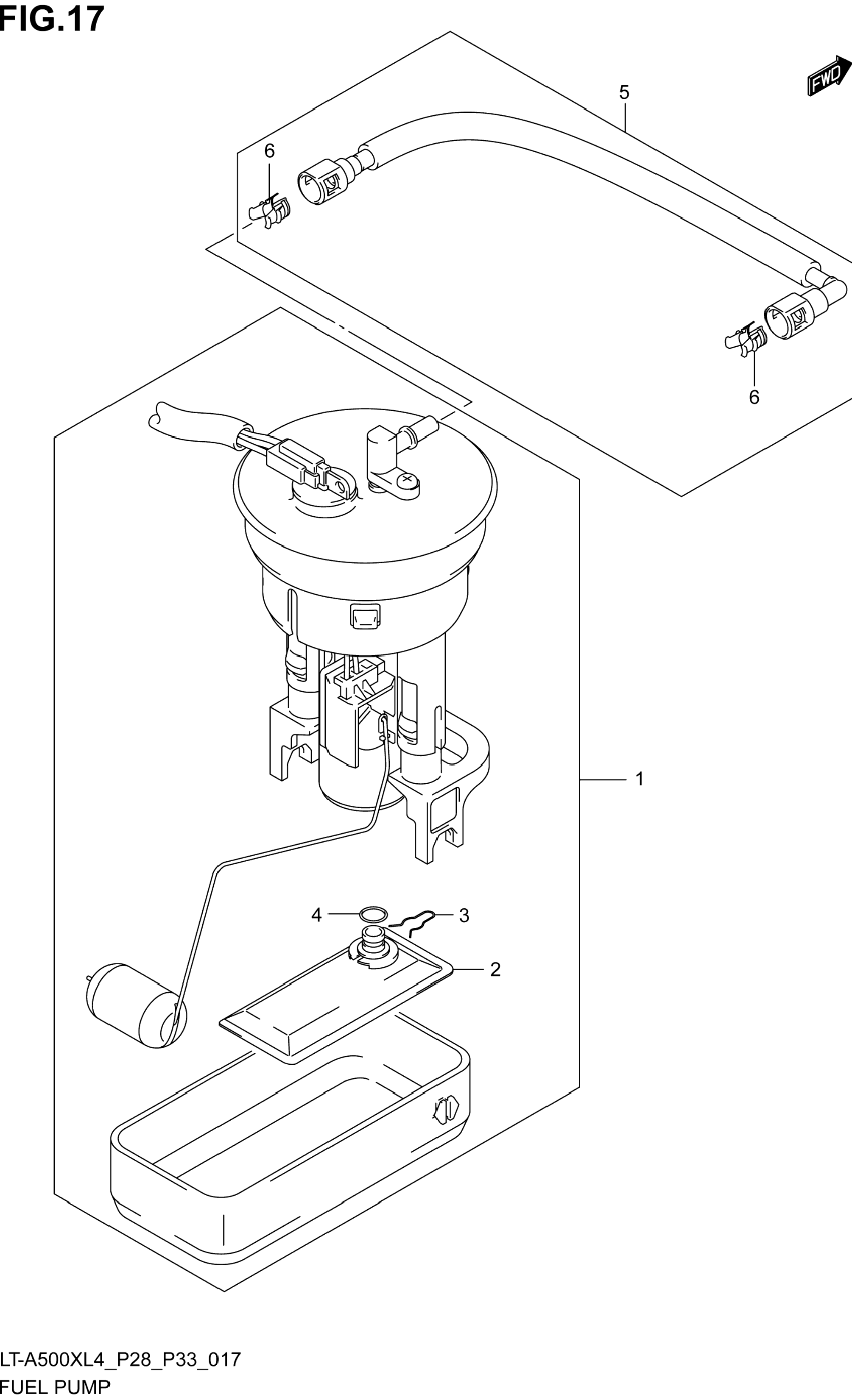 FIG.17

FWD

5

6

6

1

4

3

2

LT-A500XL4_P28_P33_017
FUEL PUMP