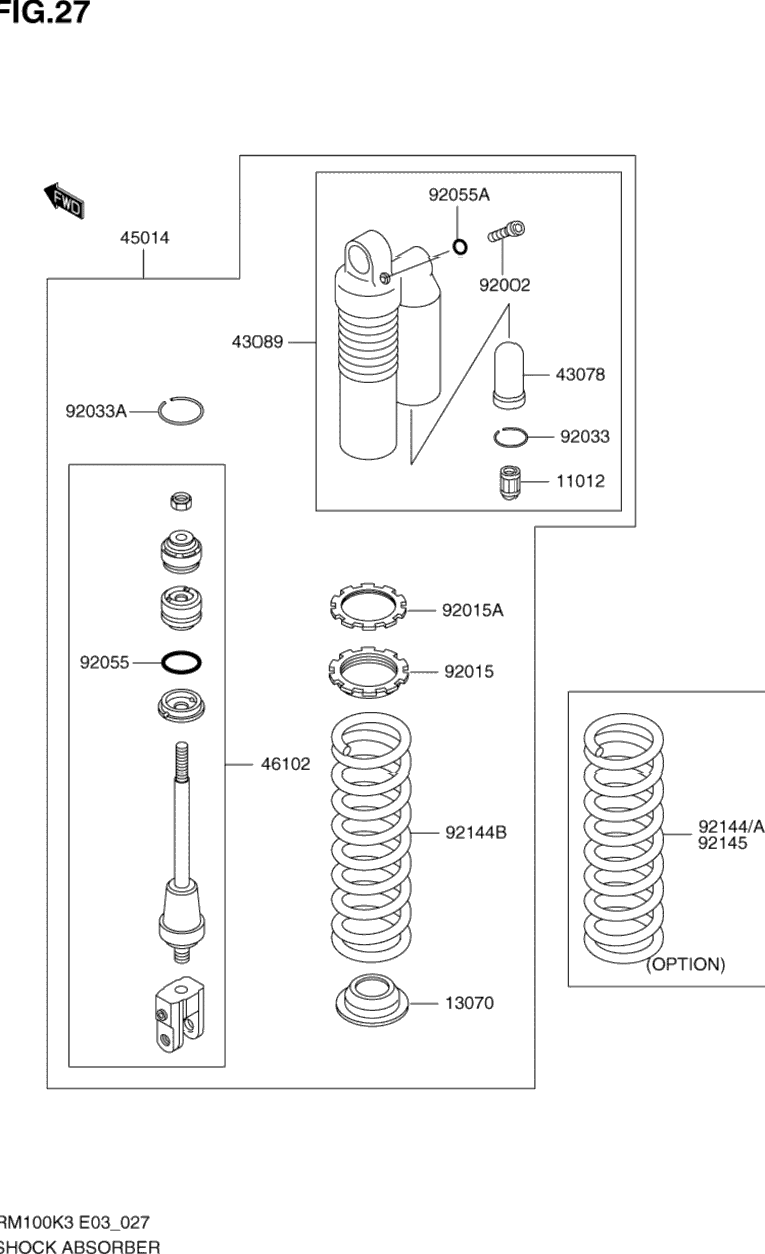 FIG.27

FWD

45014

92055A

92002

43089

43078

92033A

92033

11012

92015A

92055

92015

46102

92144B

92144/A
92145

(OPTION)

13070

RM100K3 E03_027
SHOCK ABSORBER