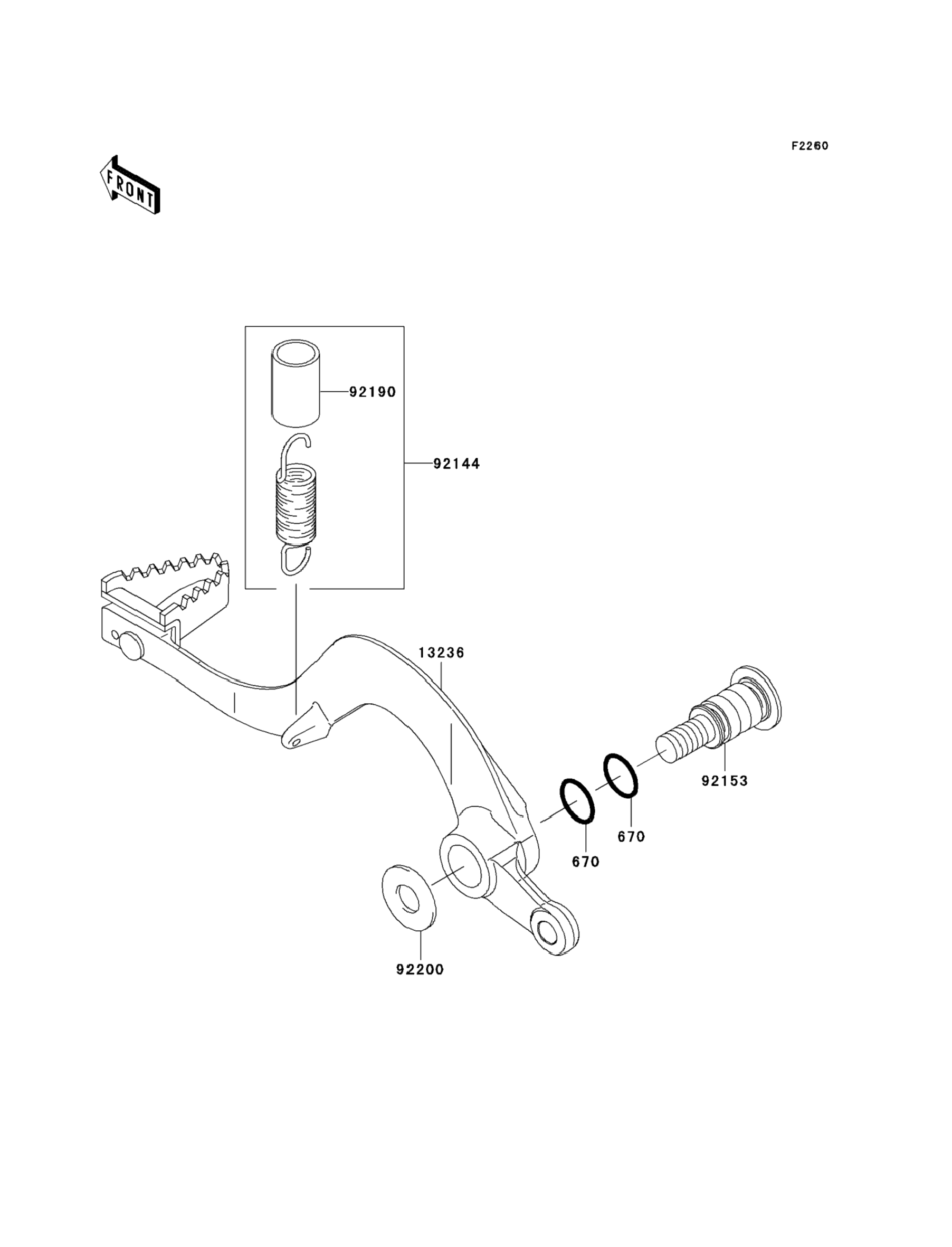 F2260

FRONT

92190

92144

13236

92153

670

670

92200