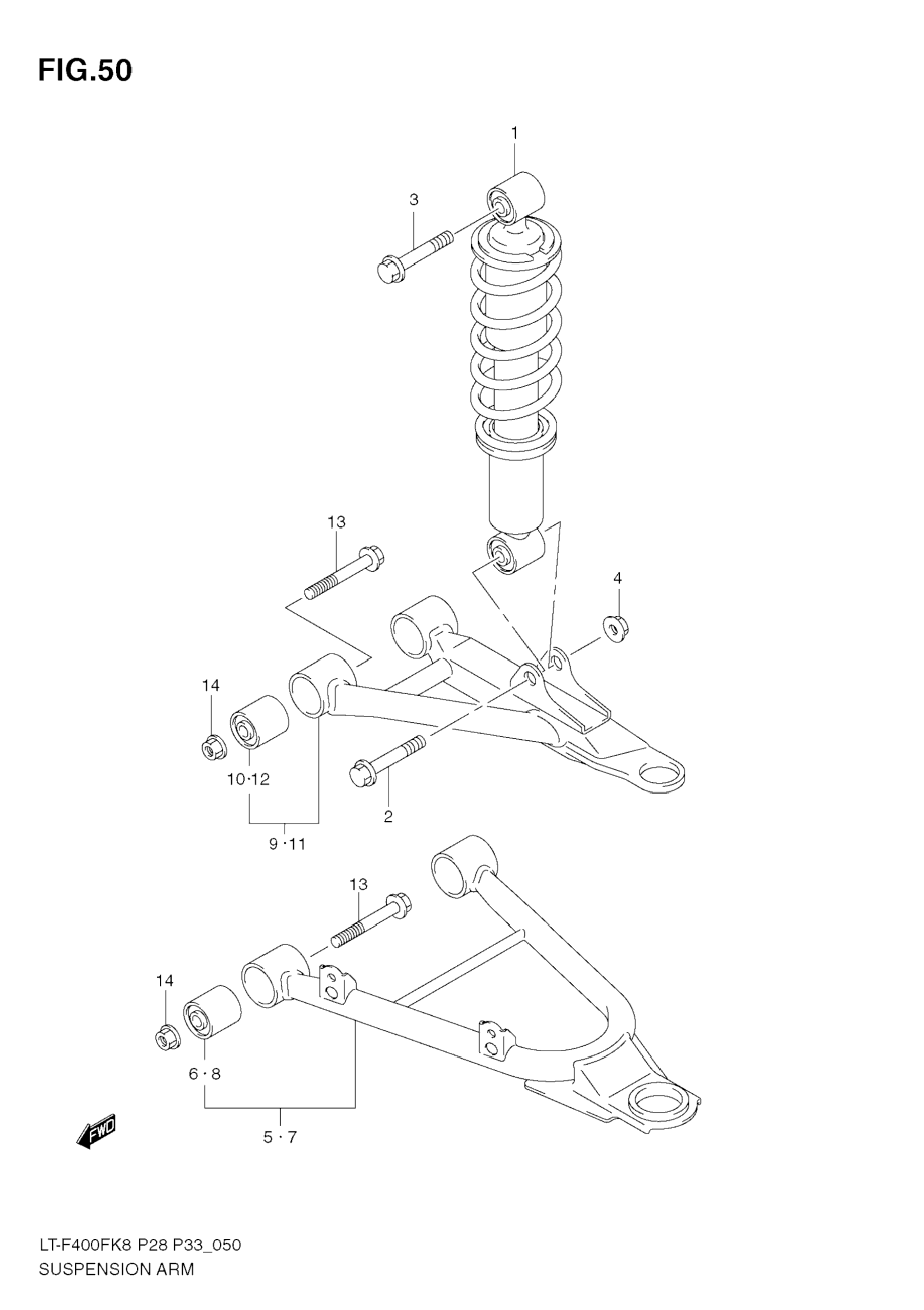 FIG.50

1

3

13

4

14

10·12

2

9·11

13

14

6·8

5·7

FWD

LT-F400FK8 P28 P33_050
SUSPENSION ARM