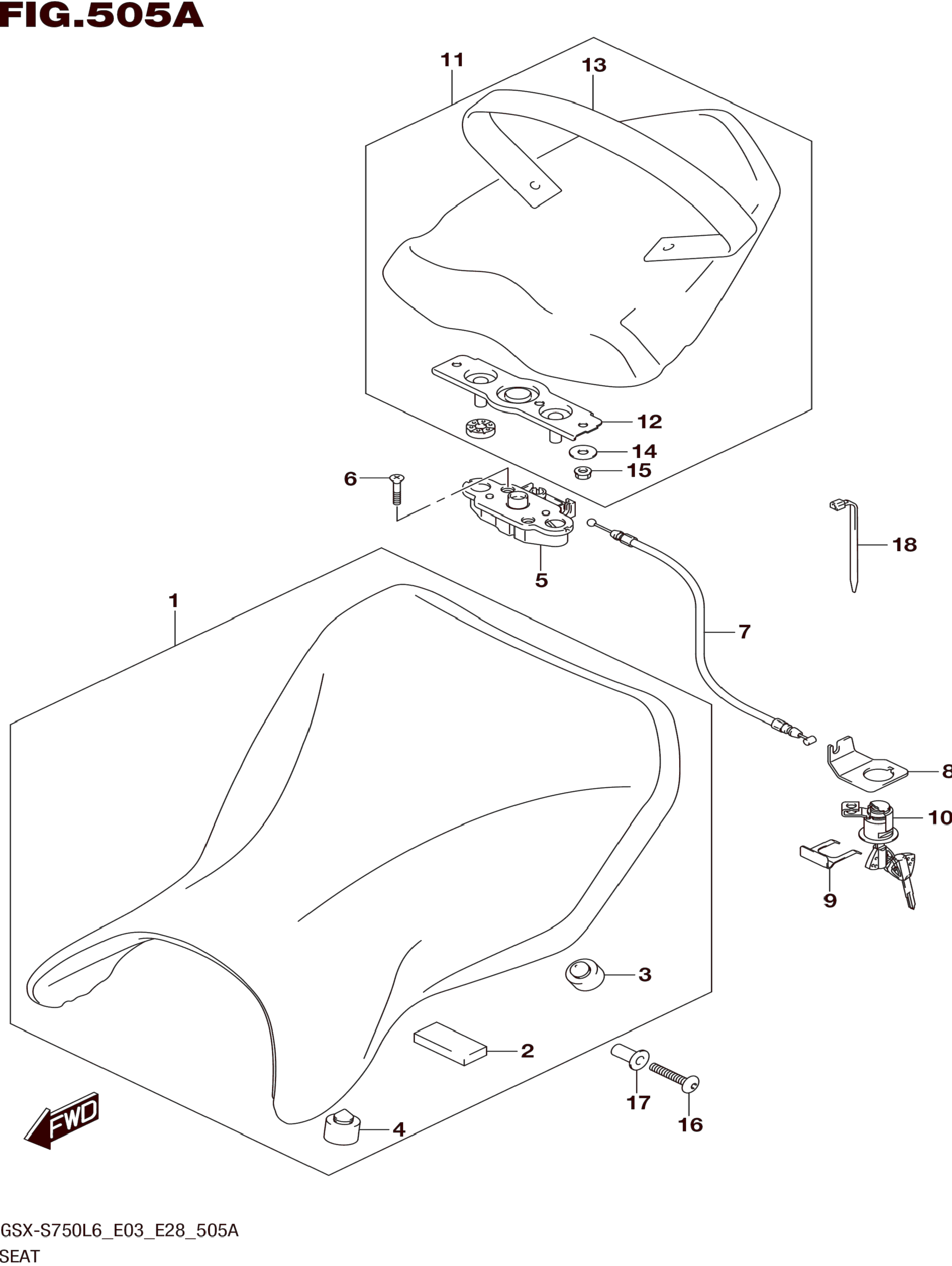 FIG.505A

11
13
12
14
15
6
5
18
1
7
8
10
9
3
2
17
16
4
FWD

GSX-S750L6_E03_E28_505A
SEAT