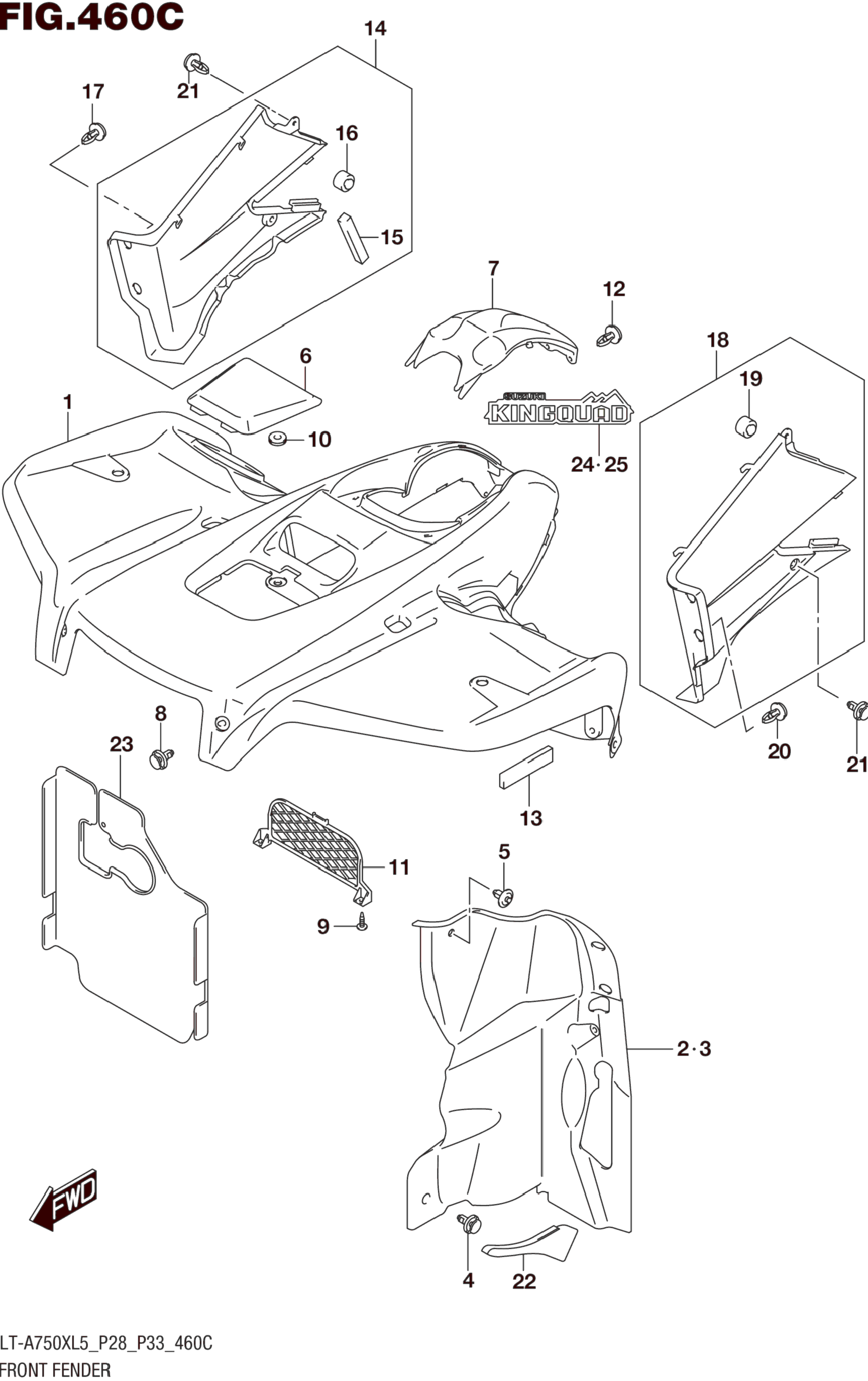 FIG.460C

14
21
17
16
15
7
12
18
19
6
1
10
SUZUKI
KINGQUAD
24·25
8
23
20
21
13
11
5
9
2·3
FWD
4
22

LT-A750XL5_P28_P33_460C
FRONT FENDER