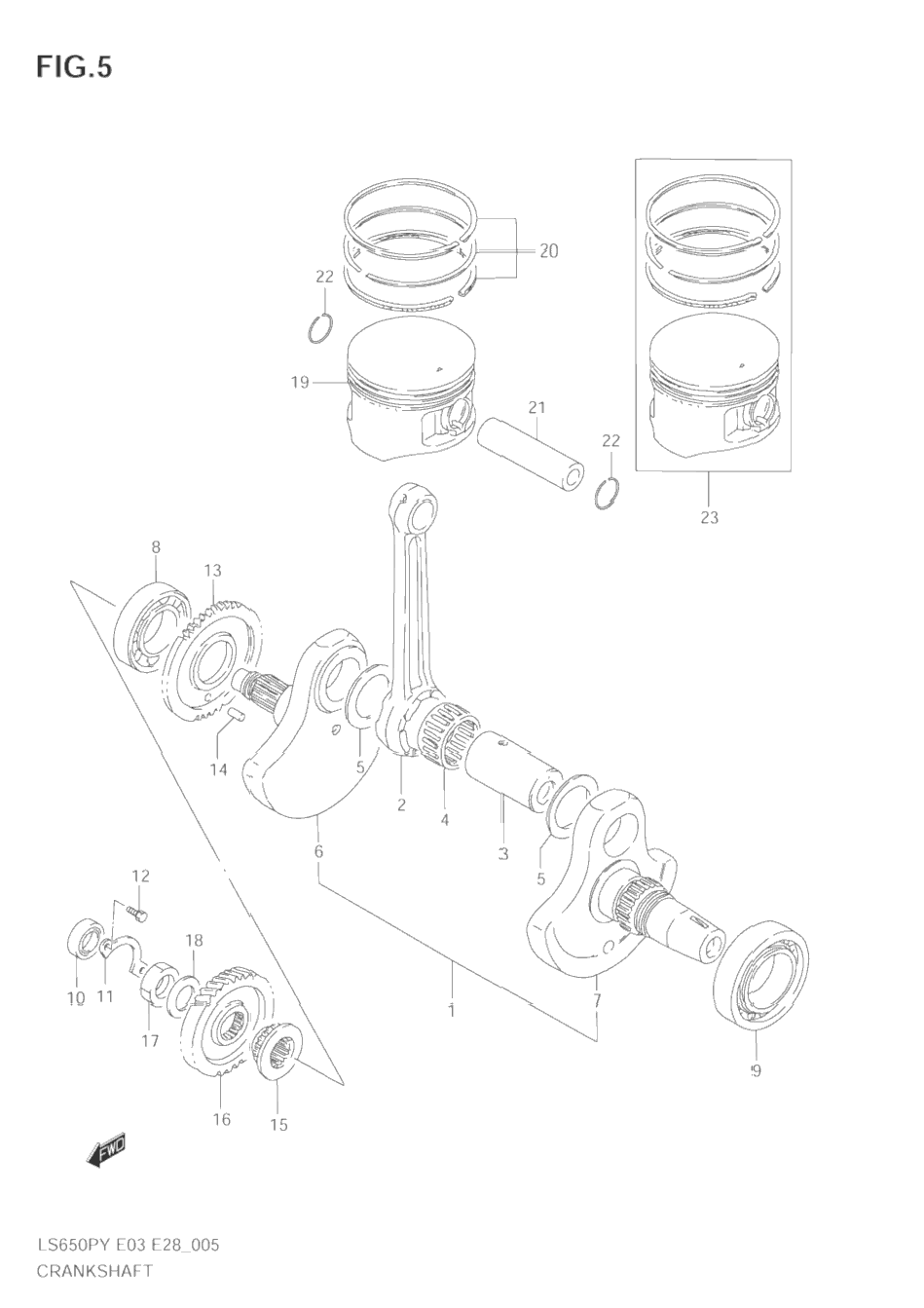 FIG.5

20
22
19
21
22
23
8
13
14
5
2
4
3
5
6
12
18
10
11
17
16
15
1
7
9
FWD

LS650PY E03 E28_005
CRANKSHAFT