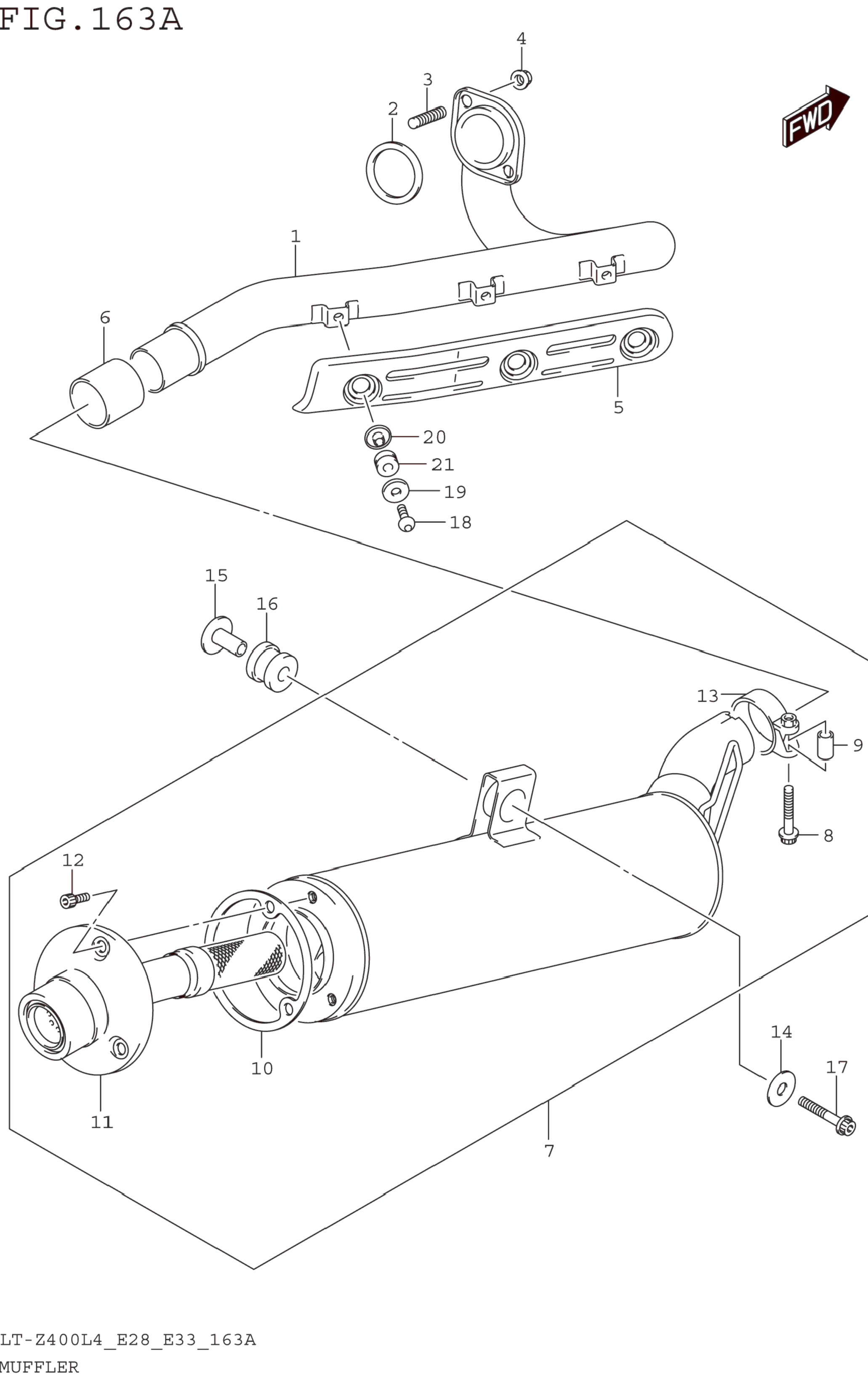 FIG.163A

FWD

4
3
2
1
6
5
20
21
19
18
15
16
13
9
8
12
10
11
14
17
7

LT-Z400L4_E28_E33_163A
MUFFLER