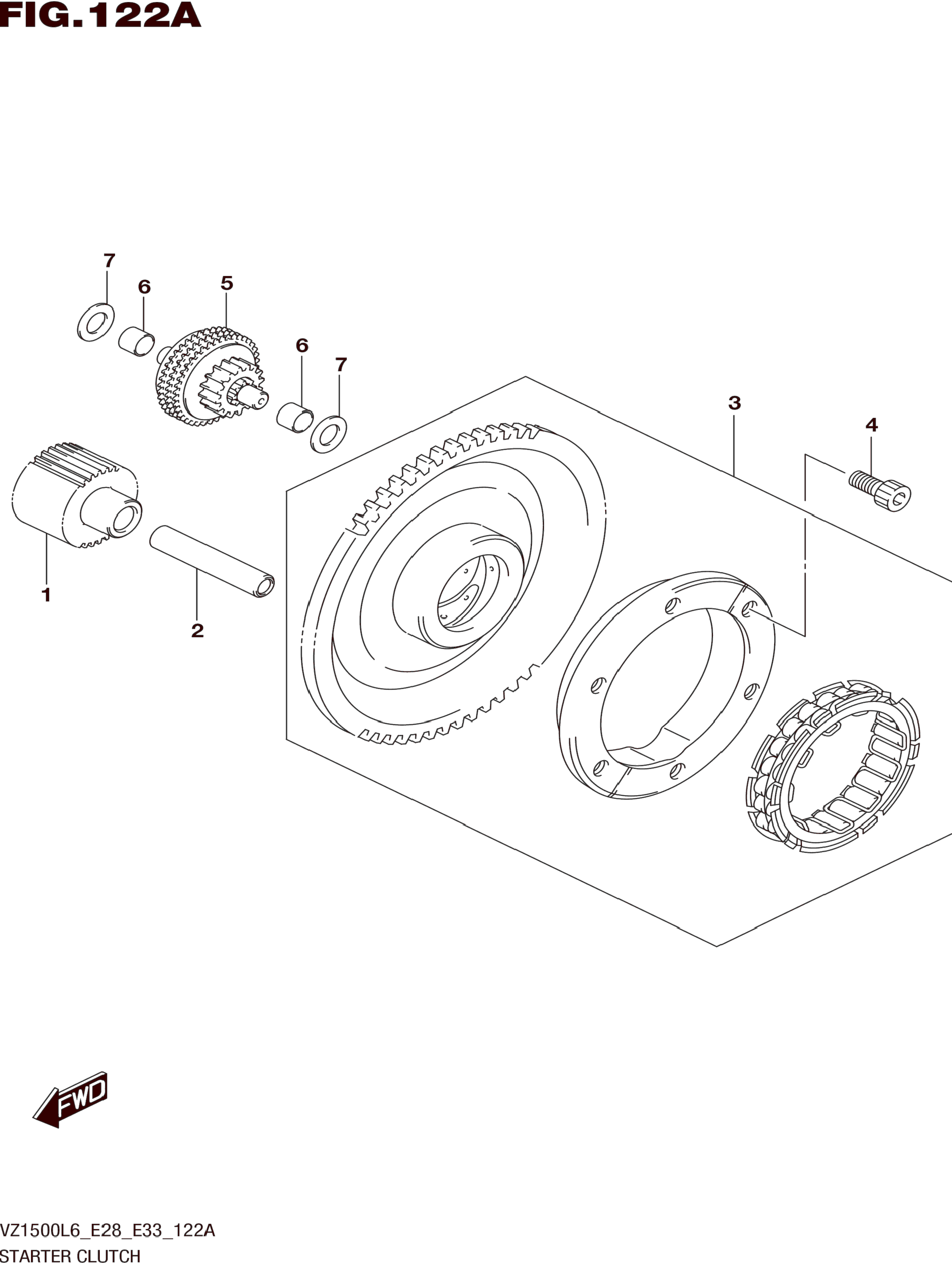 FIG.122A

7
6
5
6
7
3
4
1
2

FWD

VZ1500L6_E28_E33_122A
STARTER CLUTCH