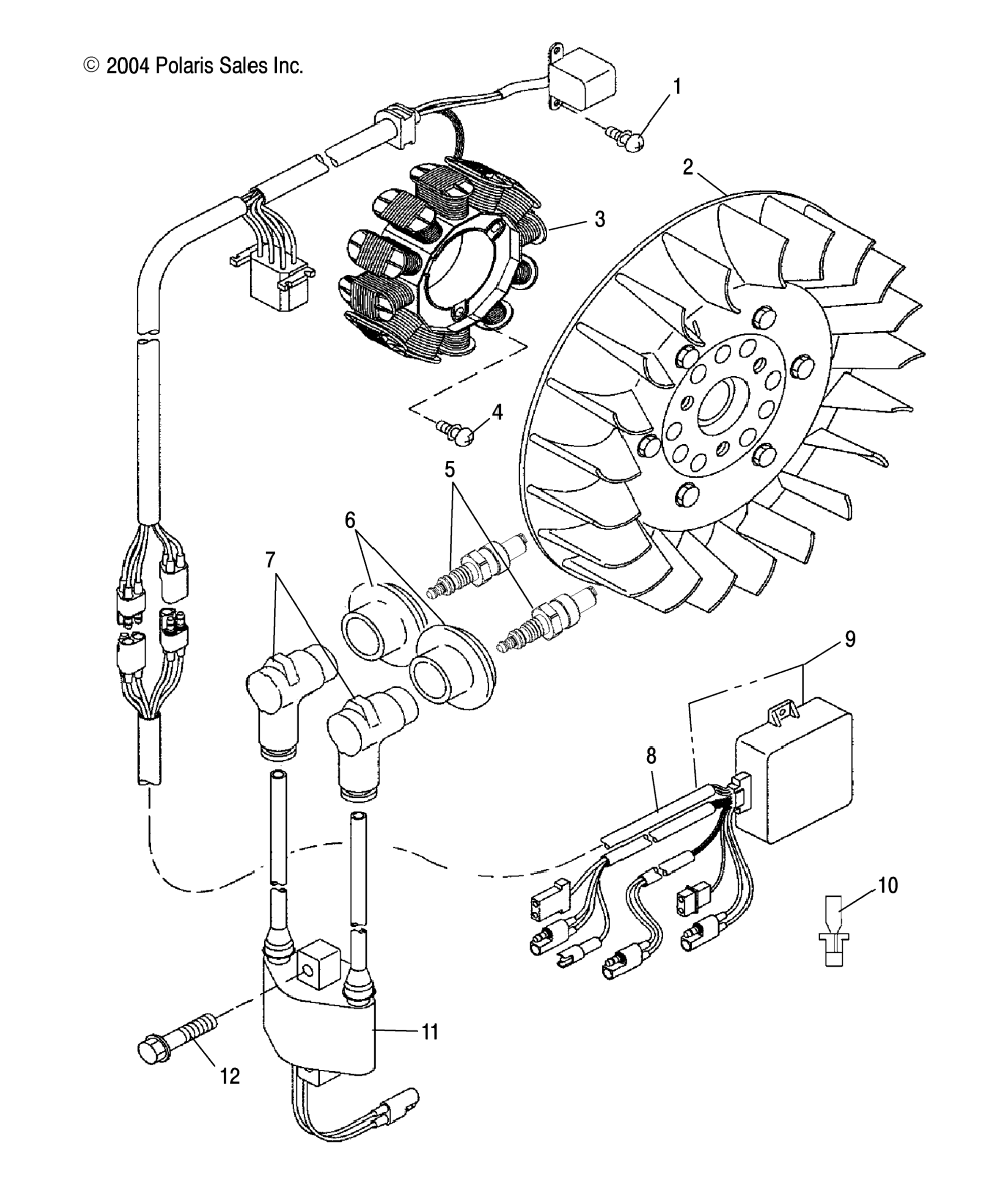 © 2004 Polaris Sales Inc.

1

2

3

4

5

6

7

9

8

10

11

12