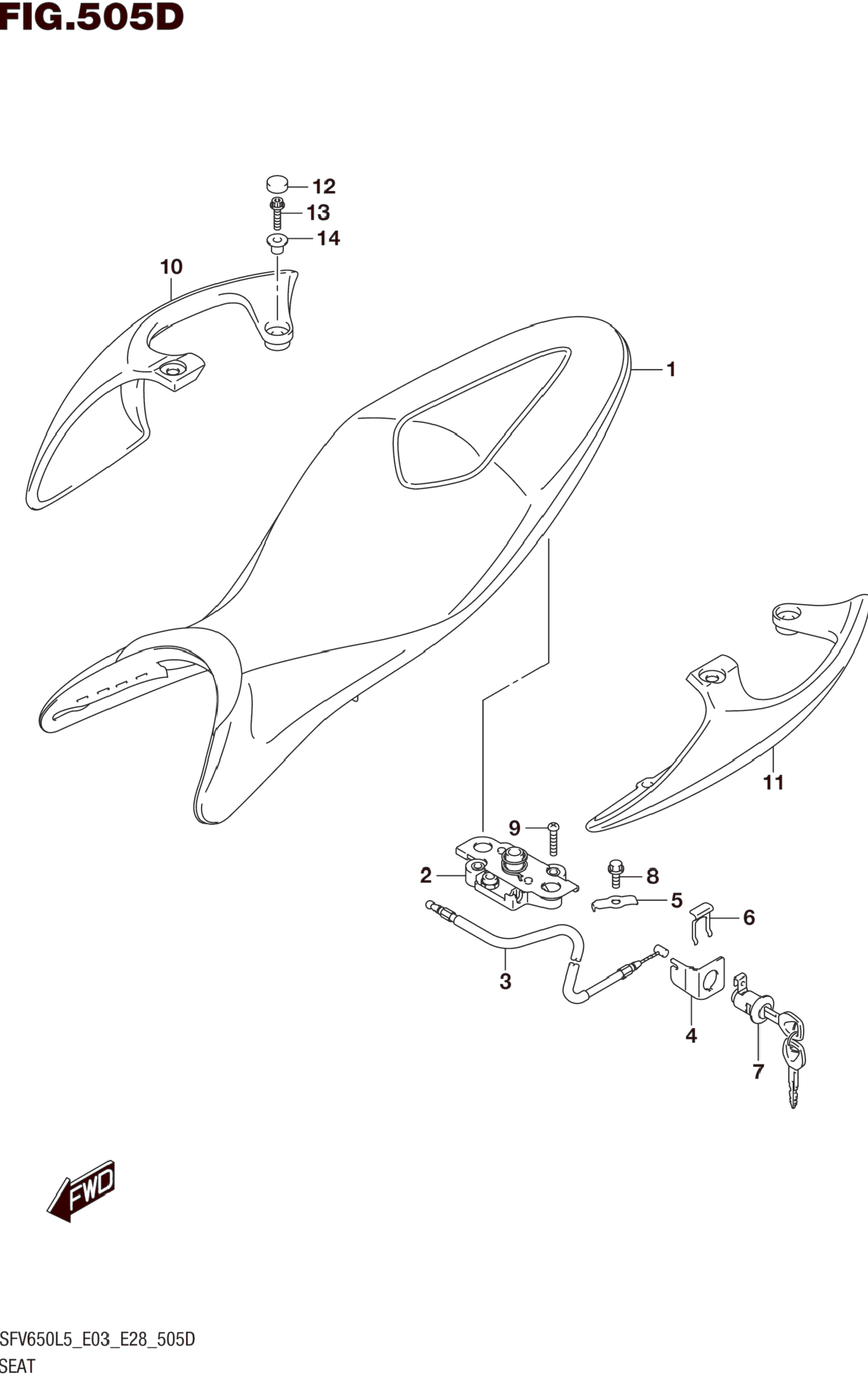 FIG.505D

12
13
14
10
1
11
9
2
8
5
6
3
4
7

FWD

SFV650L5_E03_E28_505D
SEAT