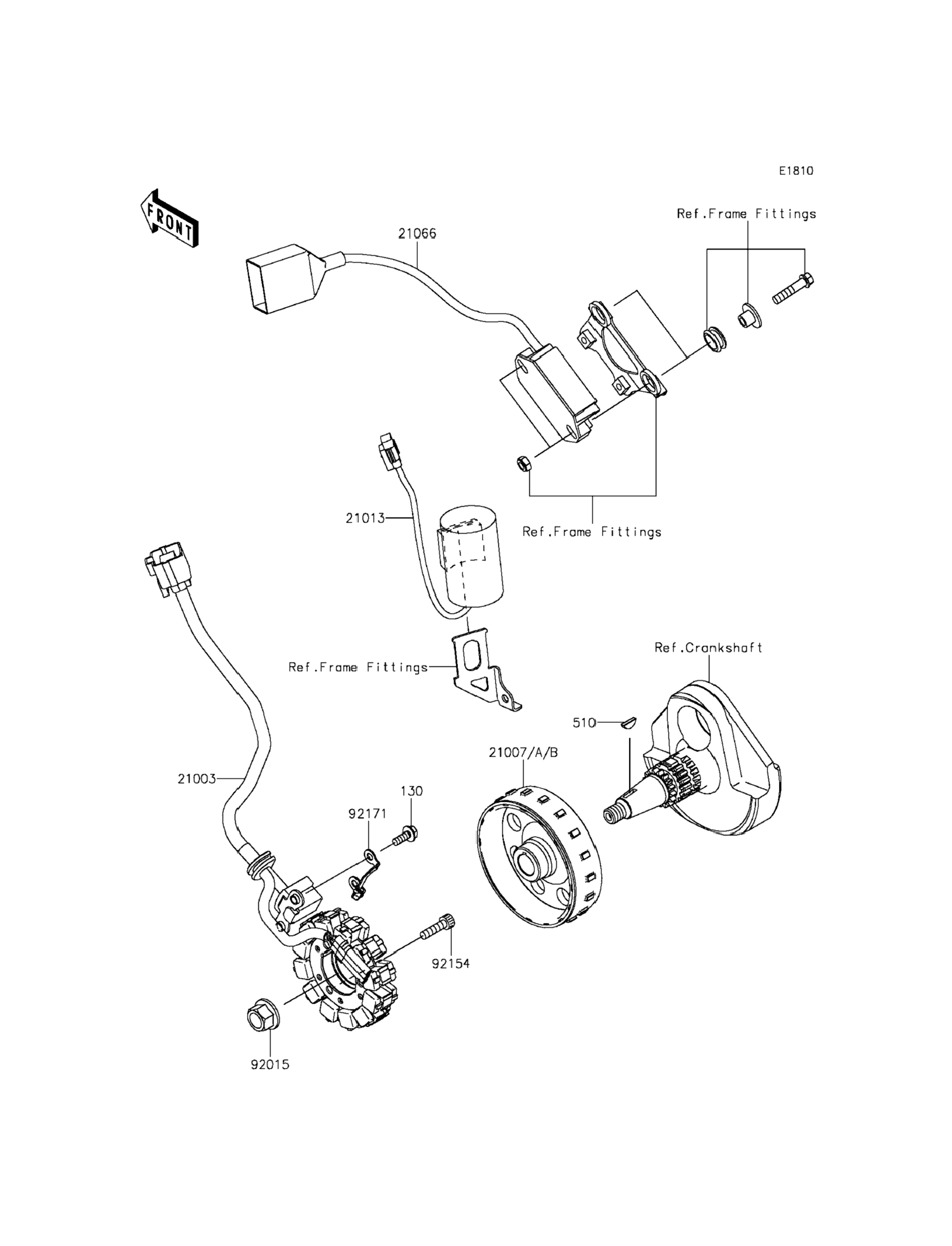 E1810

FRONT

Ref.Frame Fittings

21066

21013

Ref.Frame Fittings

Ref.Frame Fittings

Ref.Crankshaft

510

21007/A/B

21003

130

92171

92154

92015