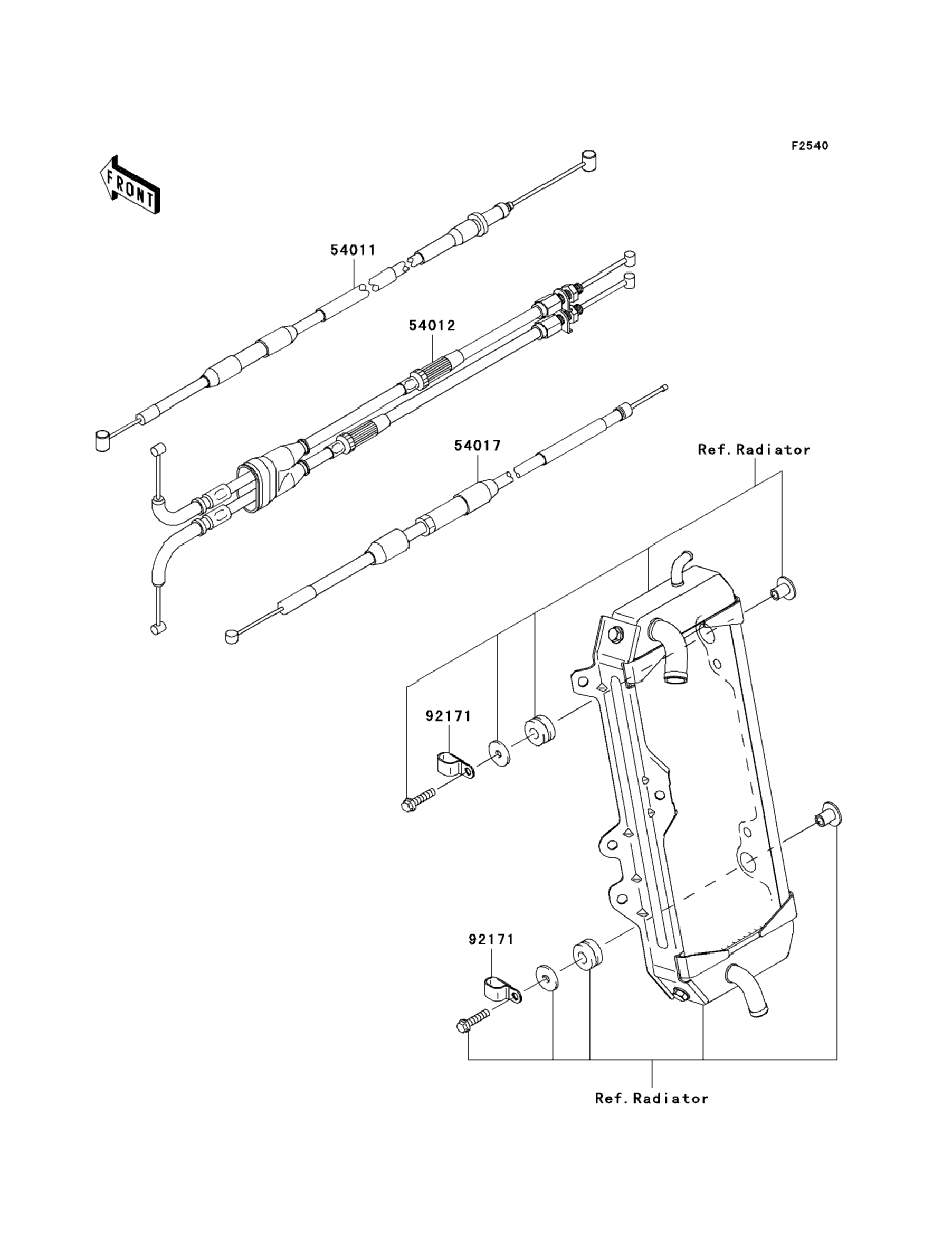 F2540

FRONT

54011

54012

54017

Ref.Radiator

92171

92171

Ref.Radiator