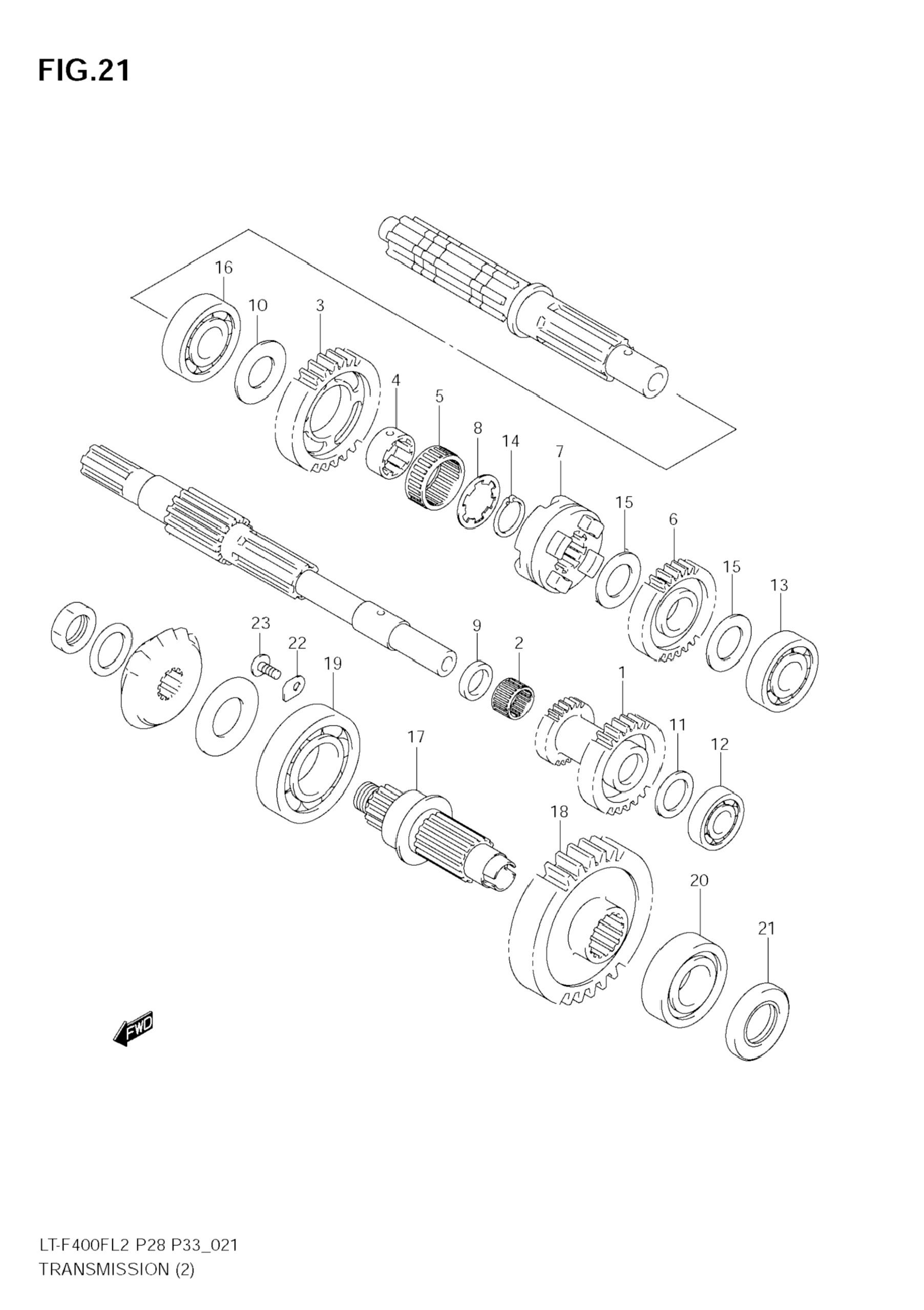 FIG.21

16
10
3
4
5
8
14
7
15
6
15
13
23
22
19
9
2
1
11
12
17
18
20
21
FWD

LT-F400FL2 P28 P33_021
TRANSMISSION (2)