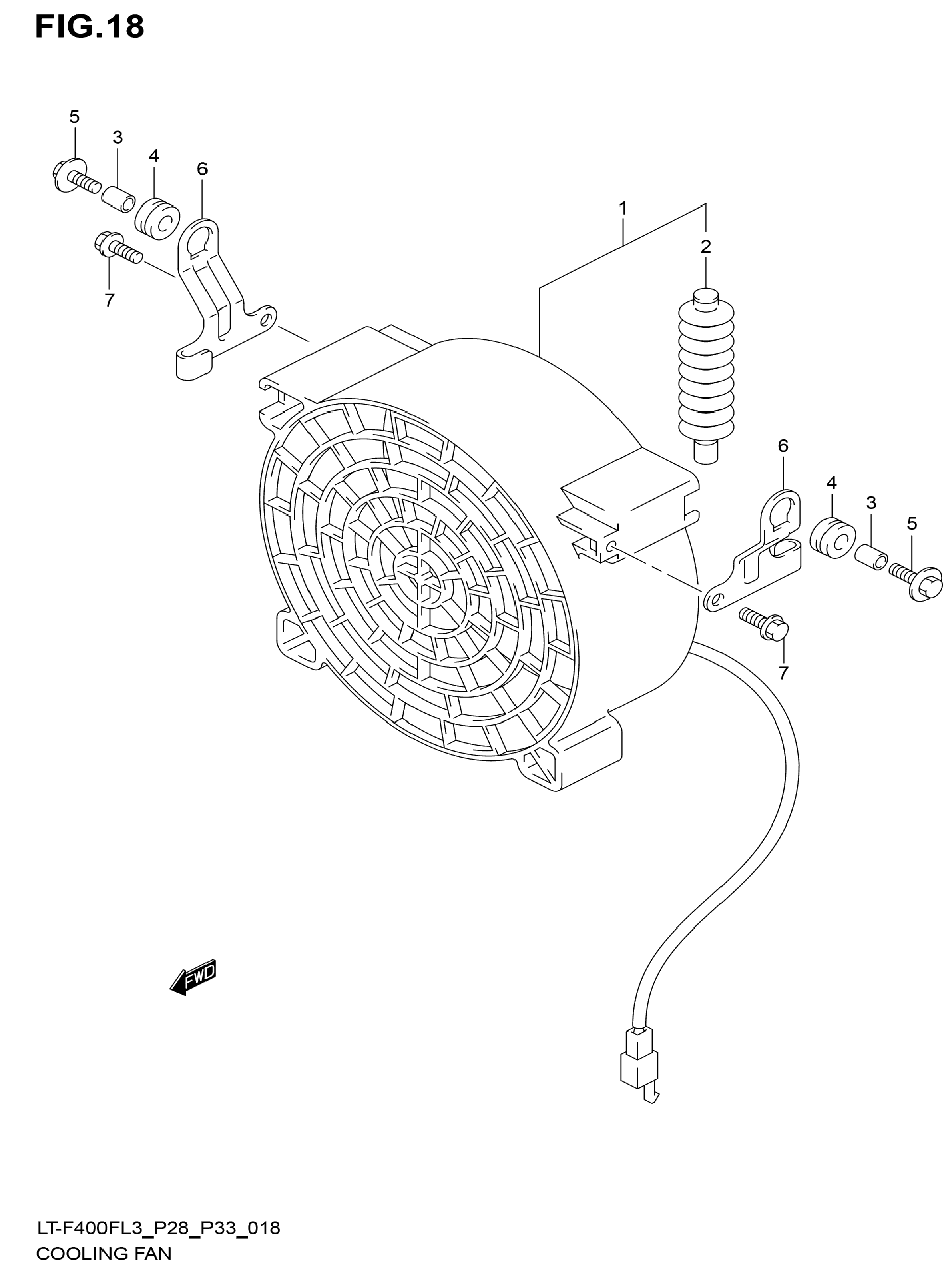 FIG.18

5
3
4
6
7
1
2
6
4
3
5
7

FWD

LT-F400FL3_P28_P33_018
COOLING FAN