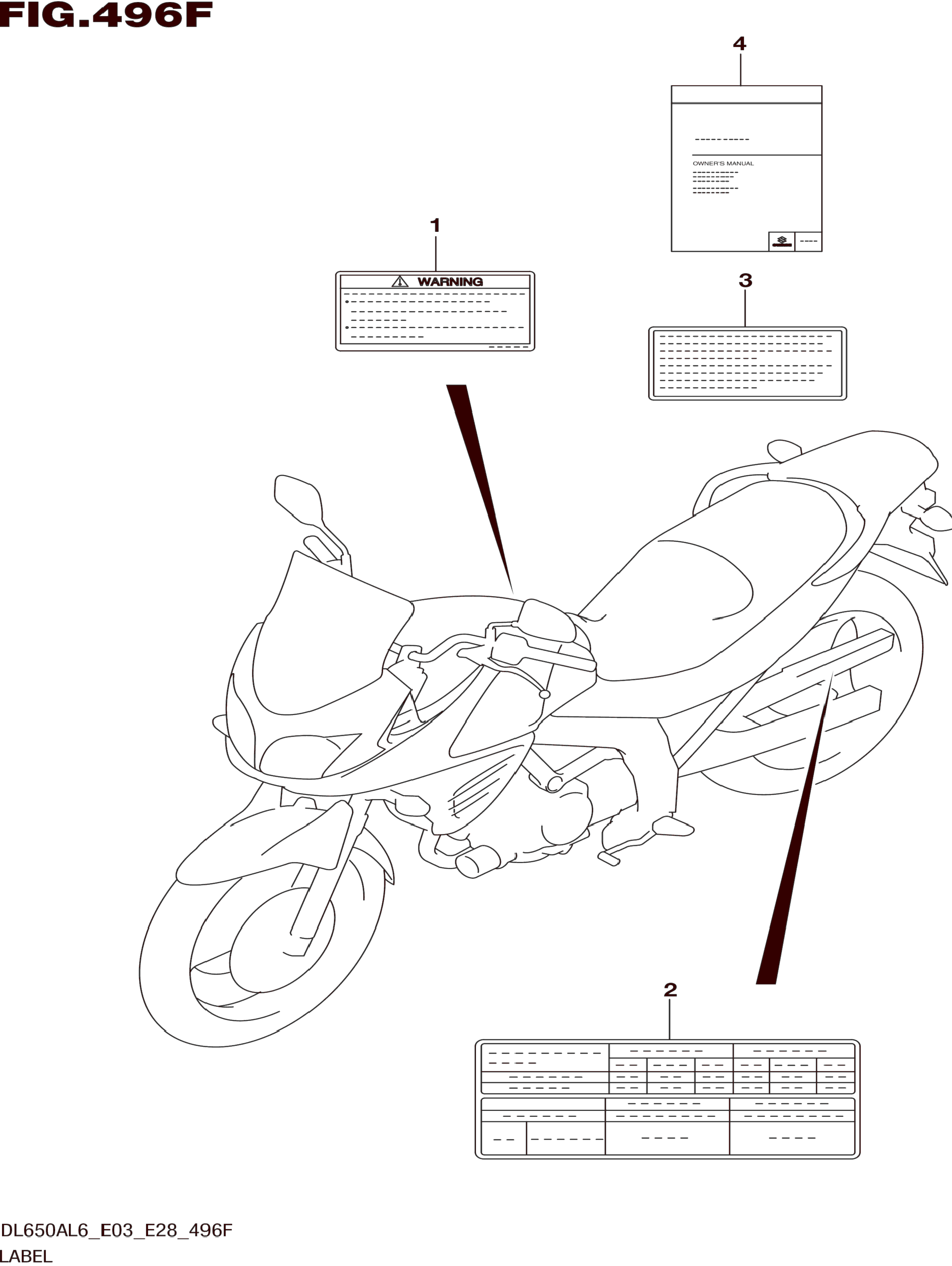 FIG.496F

4

OWNER'S MANUAL

1

WARNING

3

2

DL650AL6_E03_E28_496F

LABEL