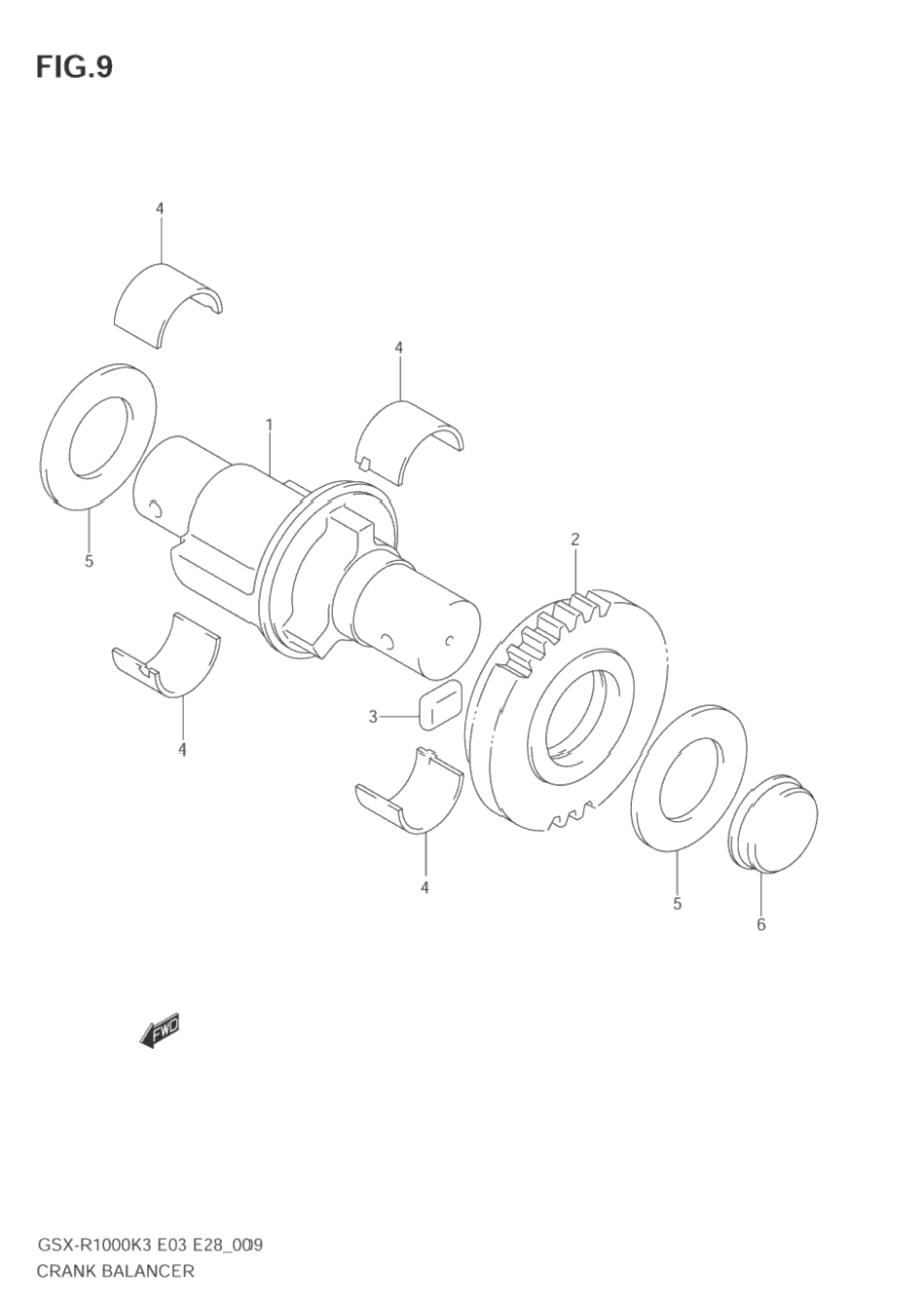 FIG.9

4

4

1

5

2

4

3

4

5

6

FWD

GSX-R1000K3 E03 E28_009
CRANK BALANCER