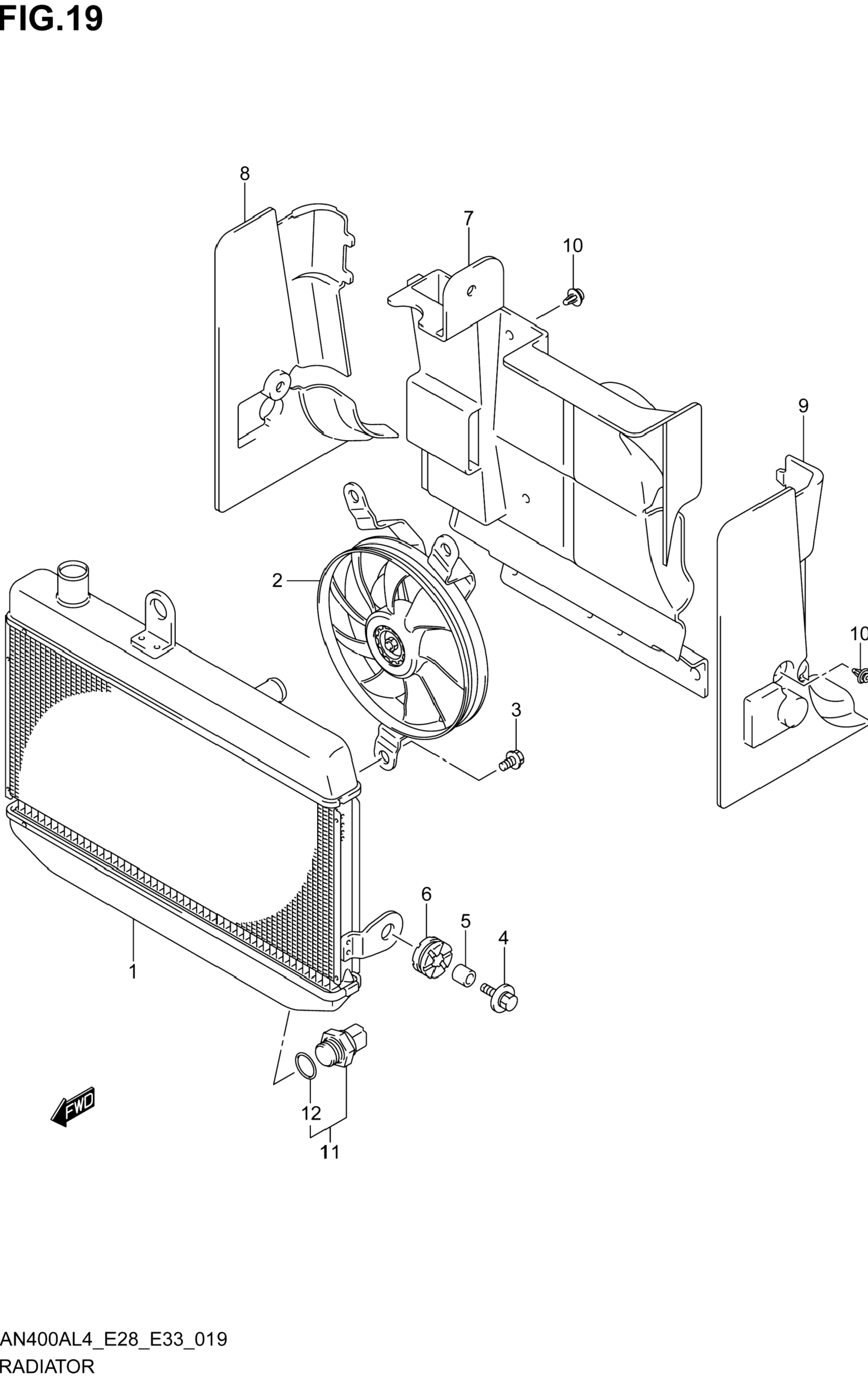 FIG.19

8
7
10
9
2
10
3
6
5
4
1
FWD
12
11

AN400AL4_E28_E33_019
RADIATOR