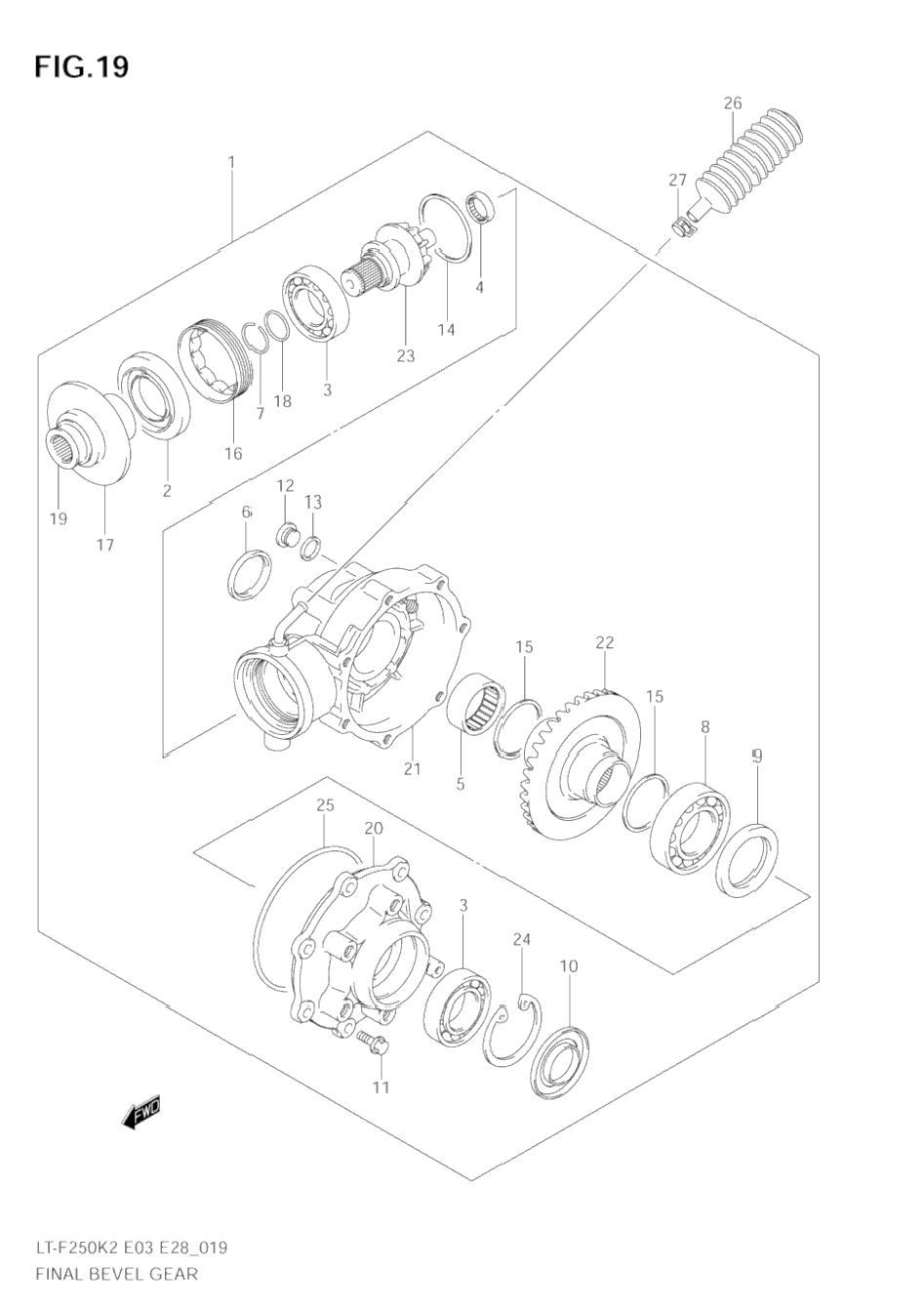 FIG.19

26
1
27
4
14
23
3
18
7
16
2
19
17
12
13
6
15
22
15
8
9
21
5
25
20
3
24
10
11
FWD

LT-F250K2 E03 E28_019
FINAL BEVEL GEAR