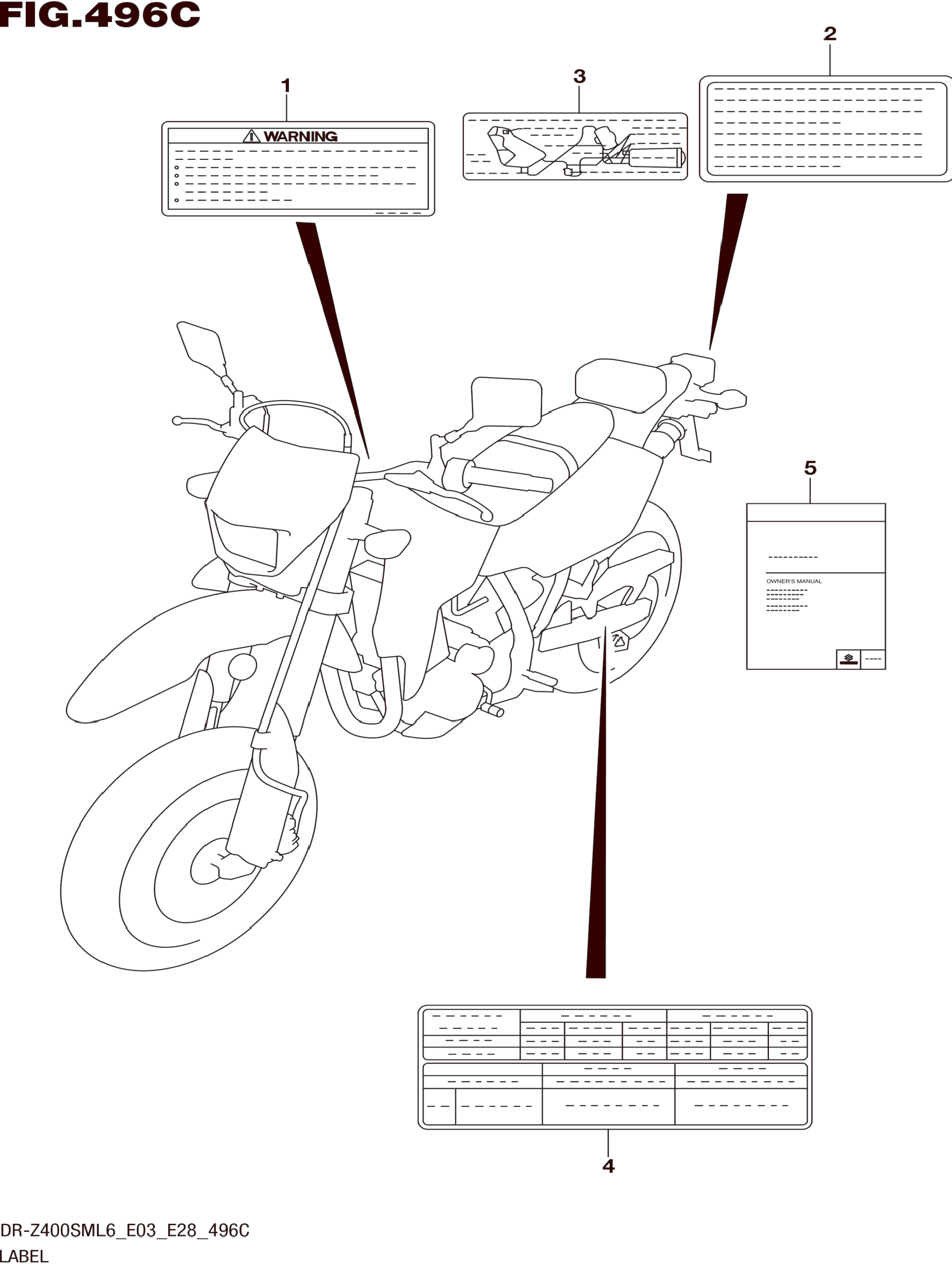 FIG.496C

1

WARNING

3

2

5

OWNER'S MANUAL

4

DR-Z400SML6_E03_E28_496C
LABEL