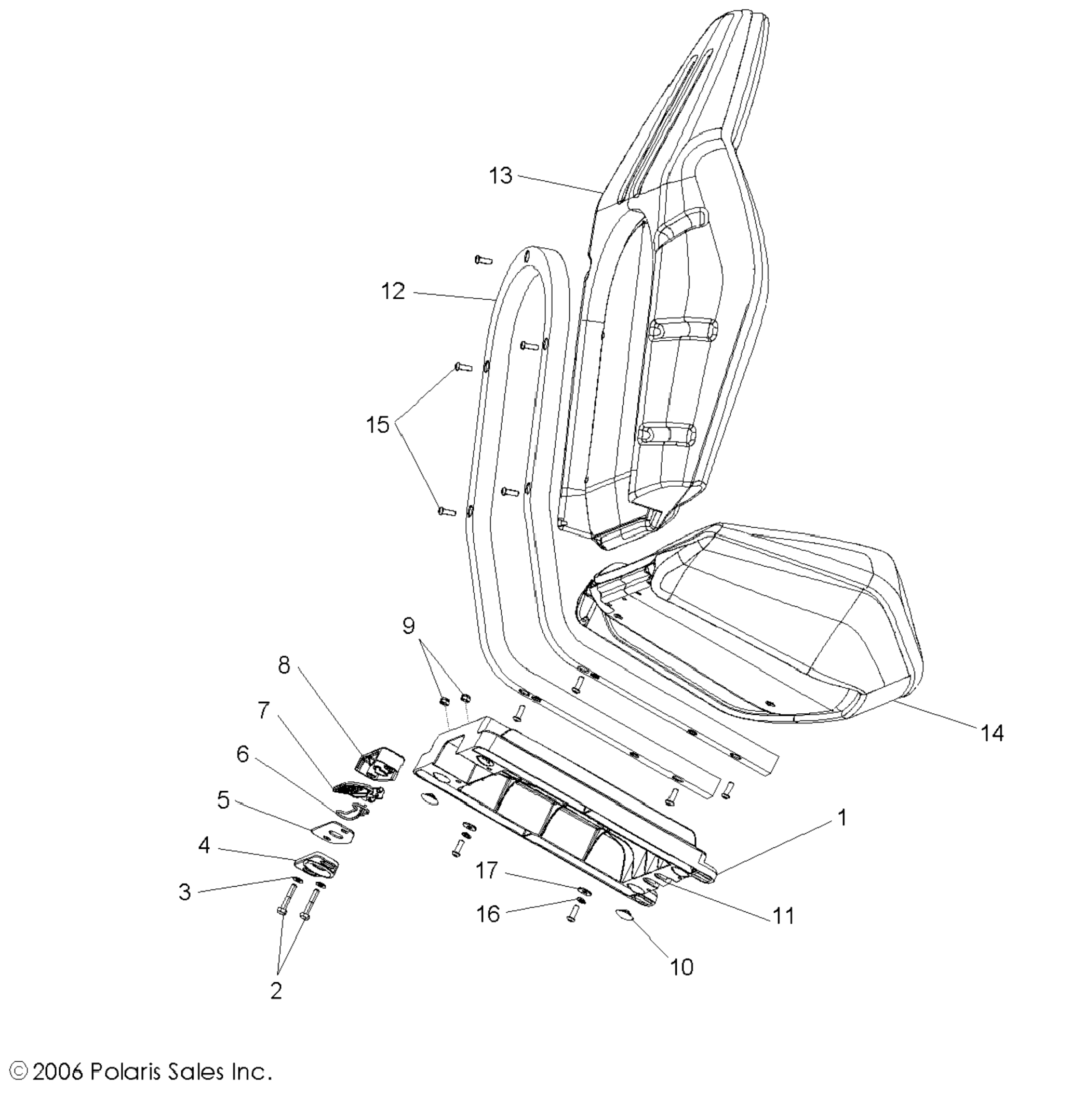 13
12
15
9
8
7
6
5
4
3
2
14
1
17
16
11
10

© 2006 Polaris Sales Inc.