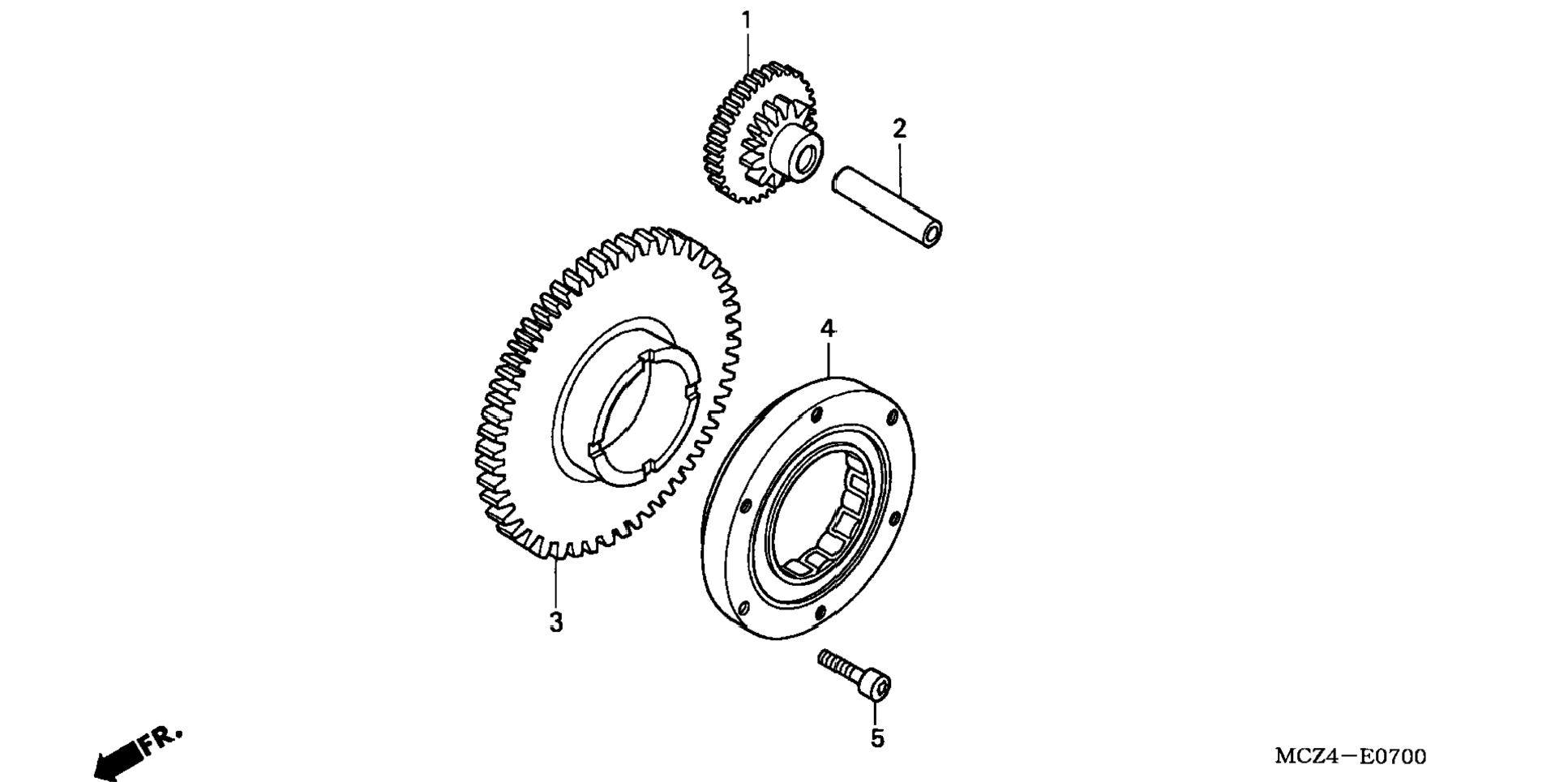 1
2
4
3
5
FR.
MCZ4—E0700