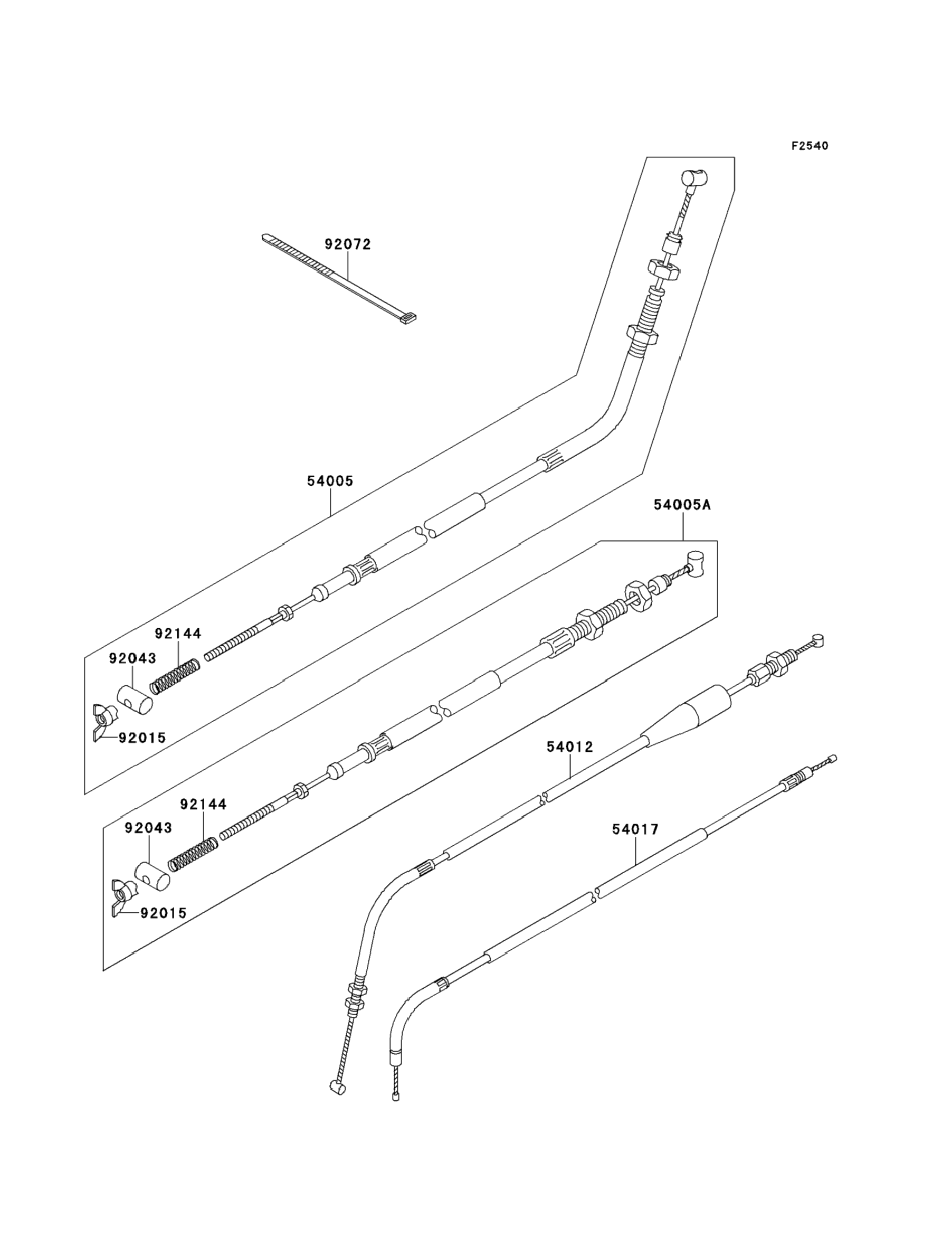 F2540

92072

54005

54005A

92144

92043

92015

54012

92144

92043

54017

92015