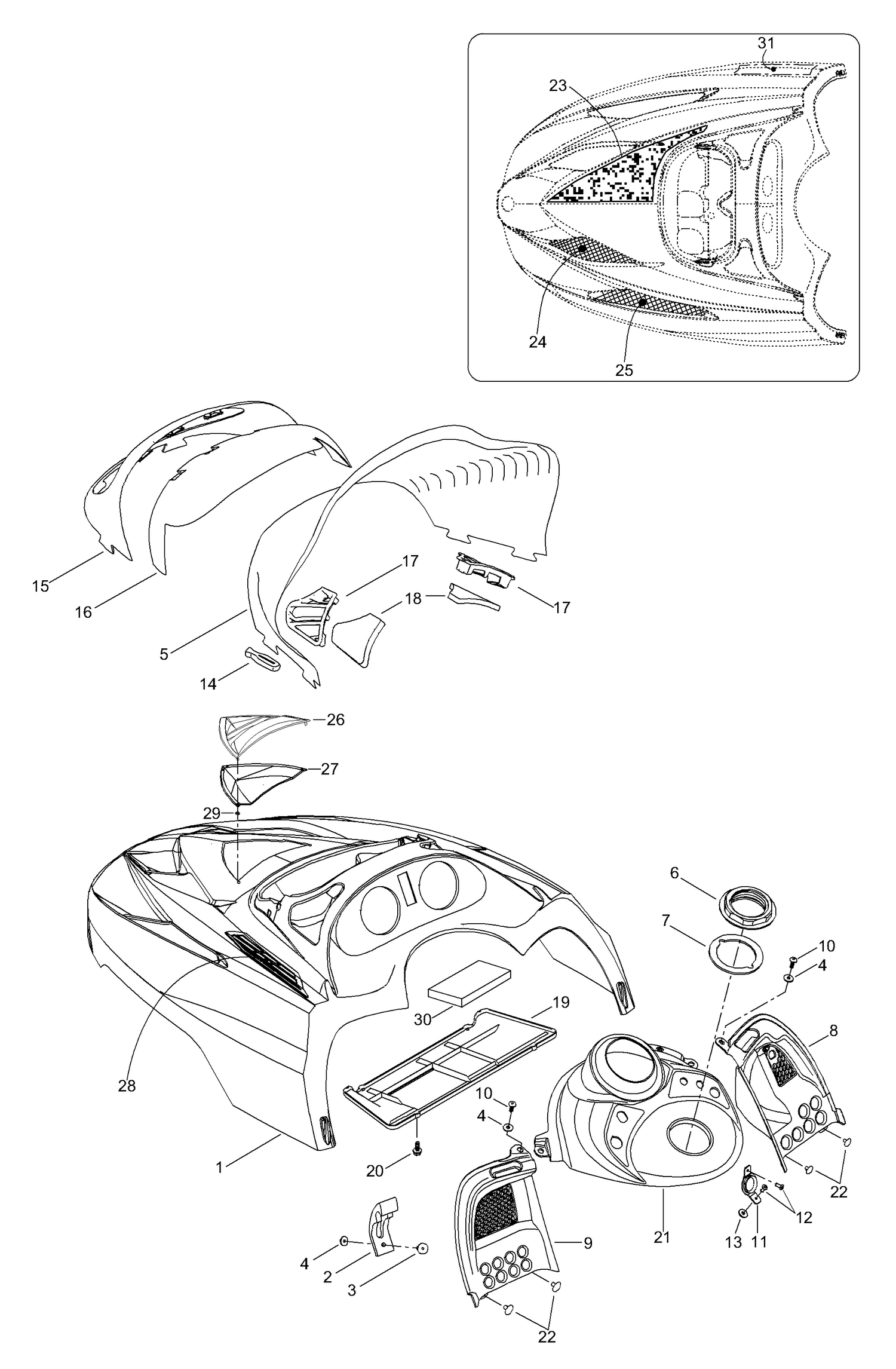 31
23
24
25
15
16
17
18
17
5
14
26
27
29
6
7
10
4
30
19
8
28
10
4
1
20
21
22
12
13
11
4
2
3
9
22