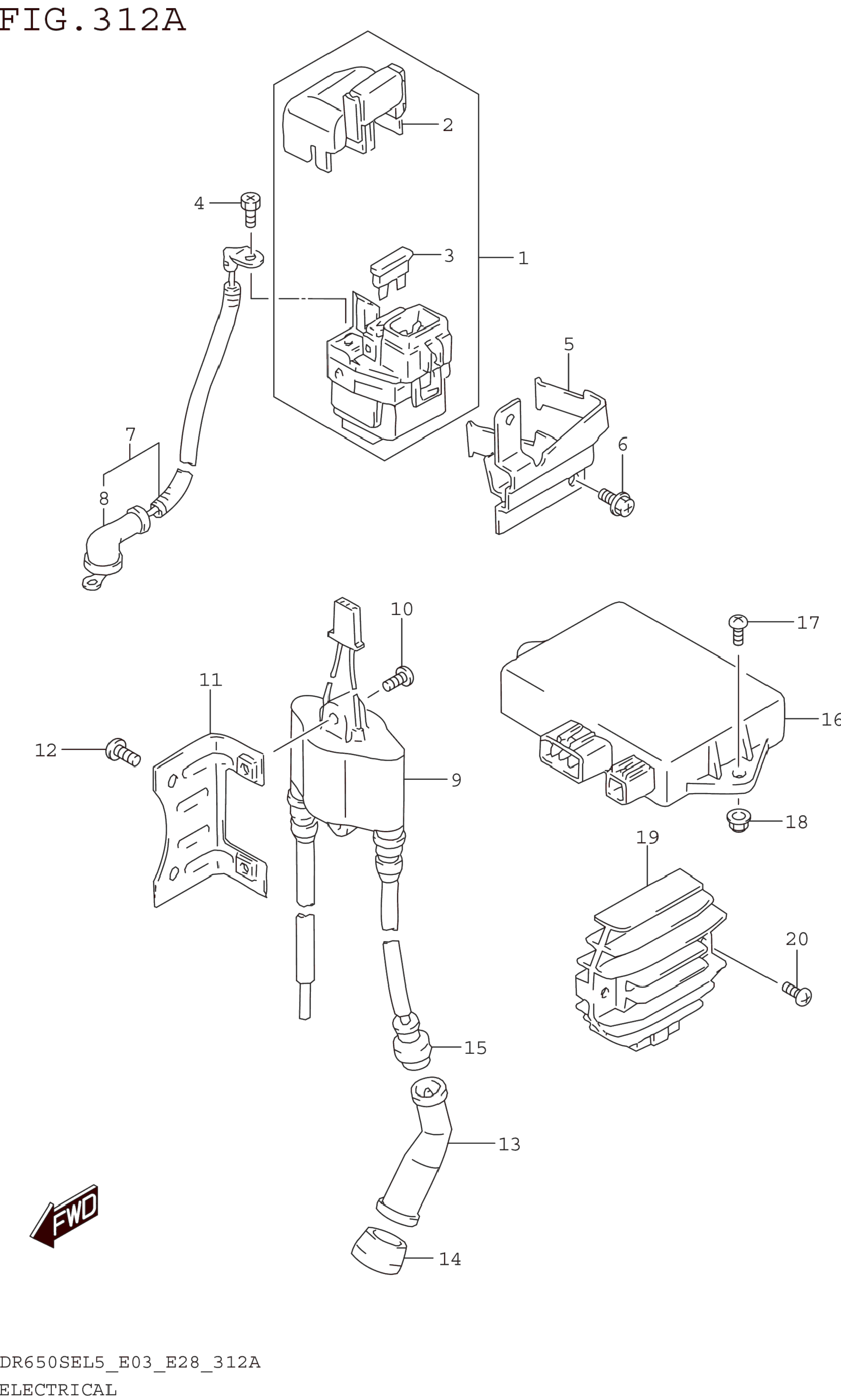 FIG.312A

2
4
3
1
5
6
7
8
10
17
11
16
12
9
18
19
20
15
13
FWD
14

DR650SEL5_E03_E28_312A
ELECTRICAL