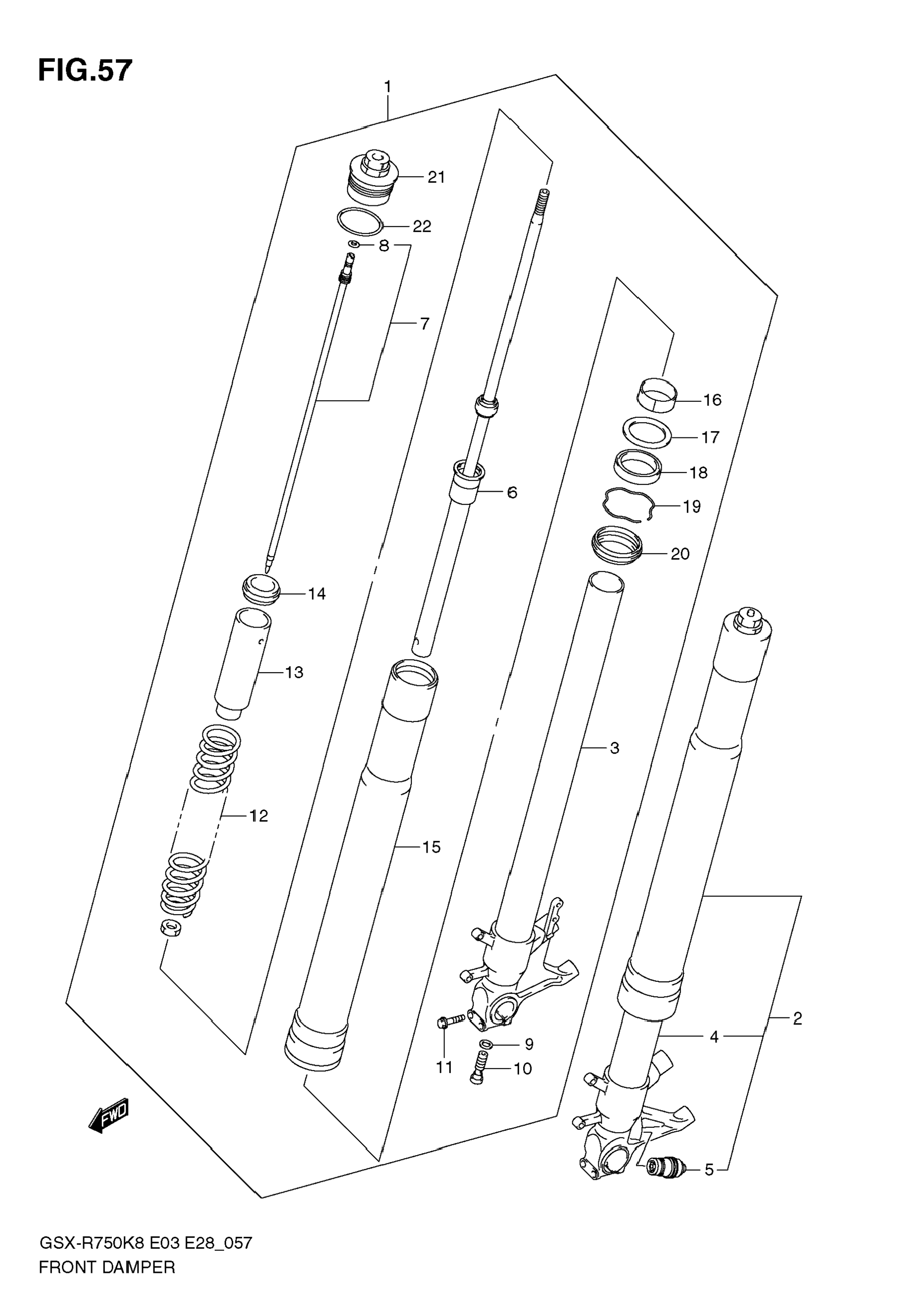 FIG.57

1
21
22
8
7
16
17
18
6
19
20
14
13
3
12
15
2
4
9
11
10
FWD
5

GSX-R750K8 E03 E28_057
FRONT DAMPER