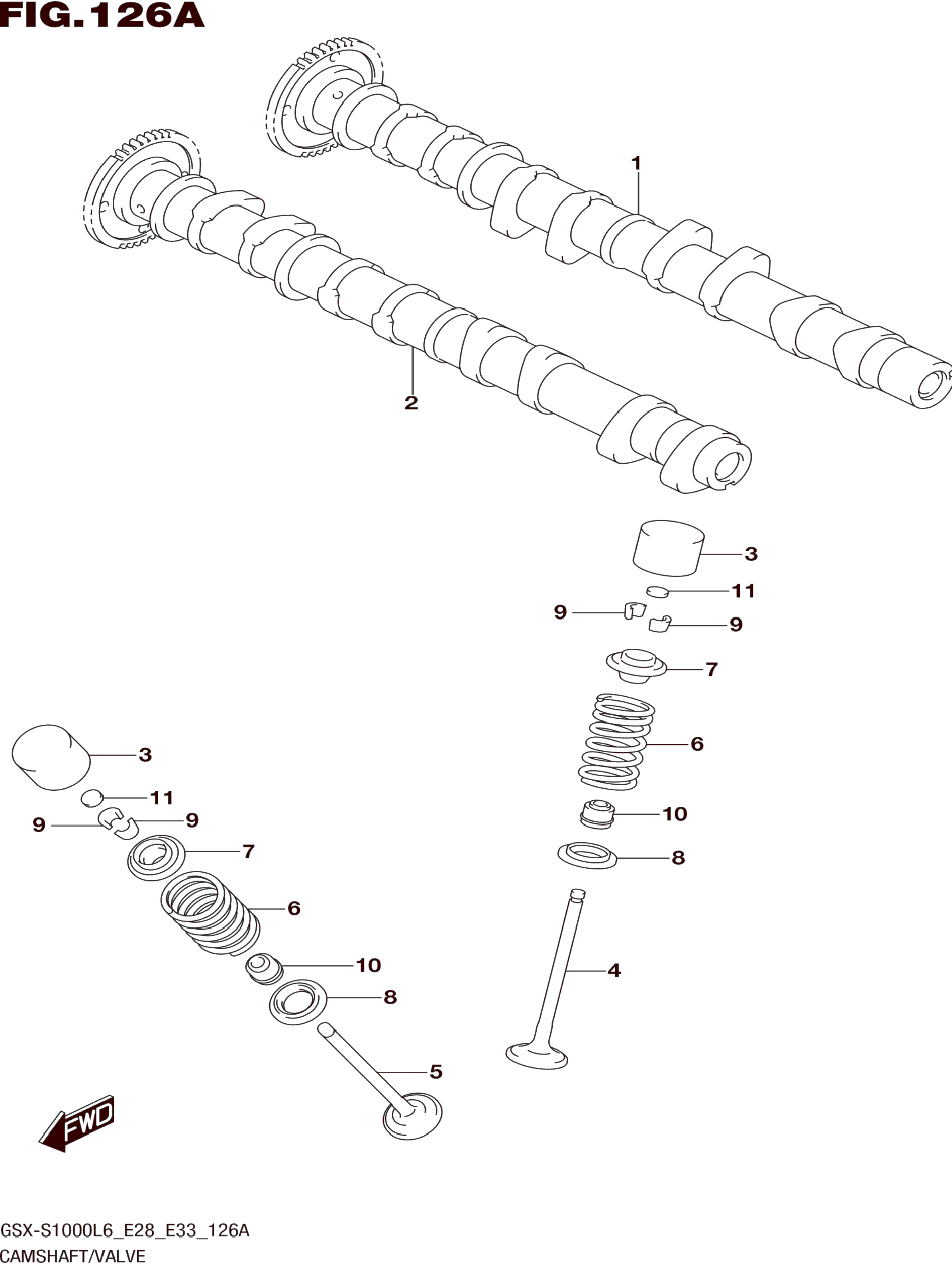 FIG.126A

1

2

3

11

9

9

7

6

10

8

4

3

11

9

9

7

6

10

8

5

FWD

GSX-S1000L6_E28_E33_126A
CAMSHAFT/VALVE