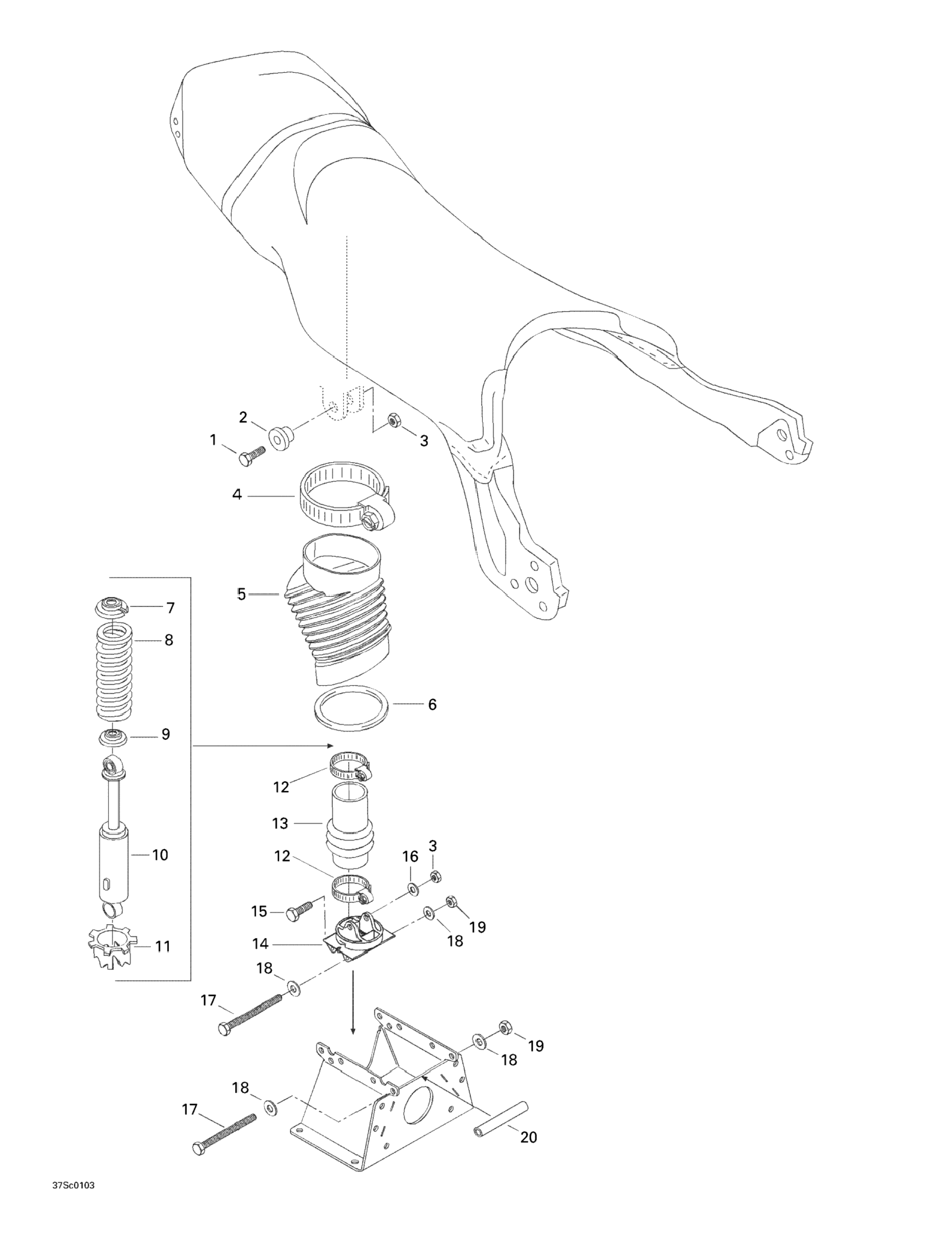 2
1
3
4
5
7
8
6
9
12
13
10
12
16
3
15
19
18
14
11
18
17
19
18
18
17
20
37Sc0103