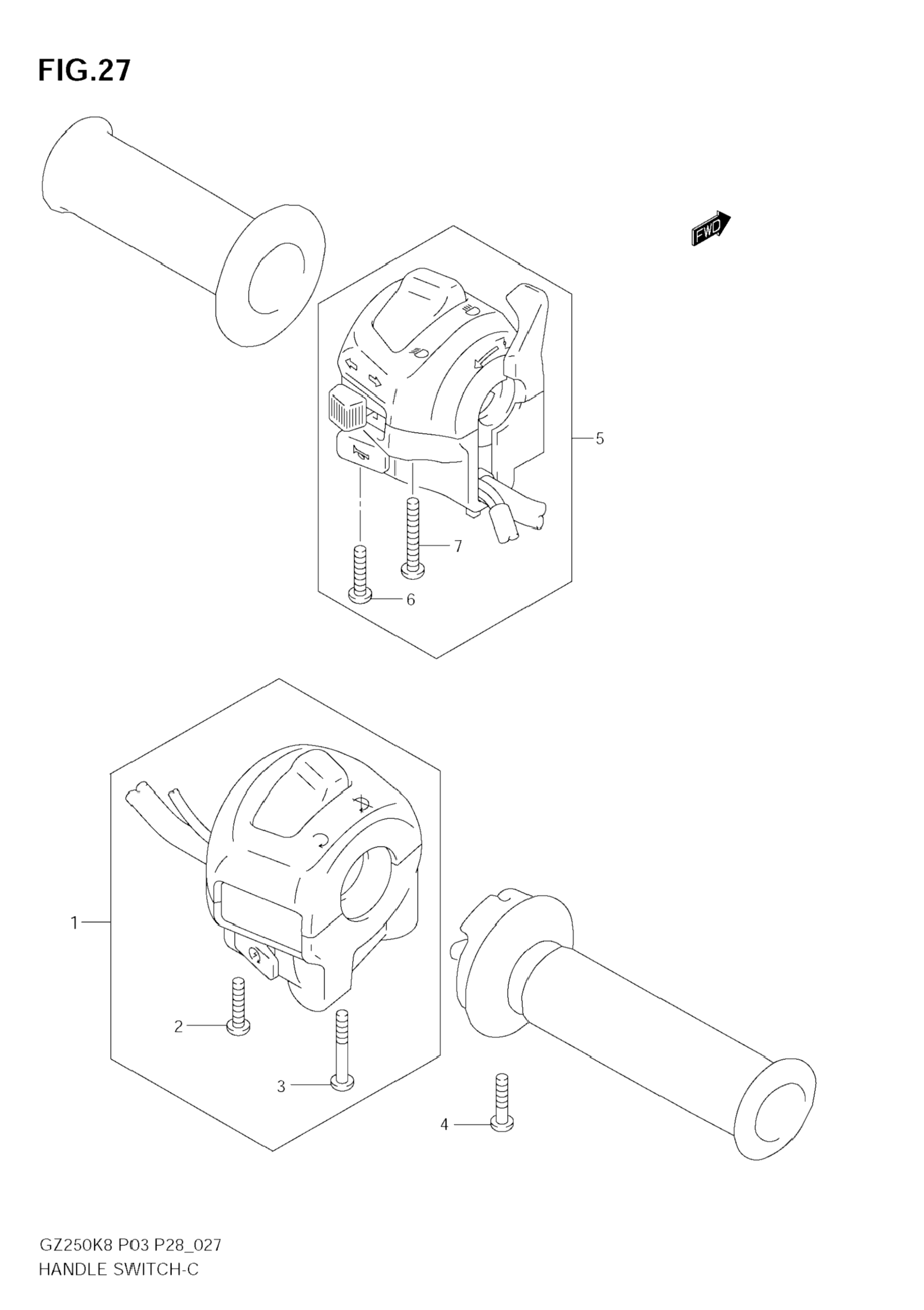 FIG.27

FWD

5

7

6

1

2

3

4

GZ250K8 P03 P28_027
HANDLE SWITCH-C