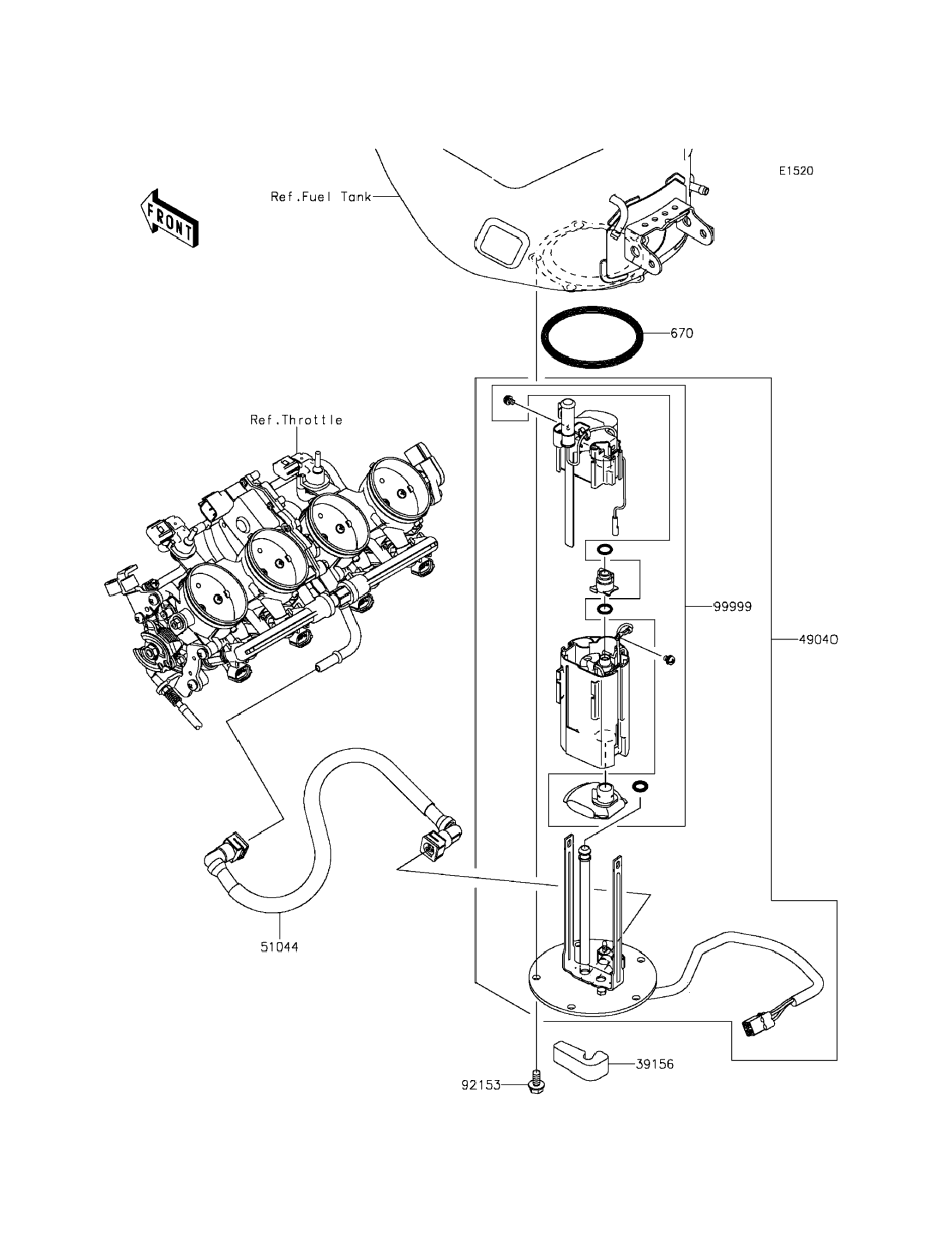 E1520

FRONT

Ref.Fuel Tank

670

Ref.Throttle

99999

49040

51044

39156

92153