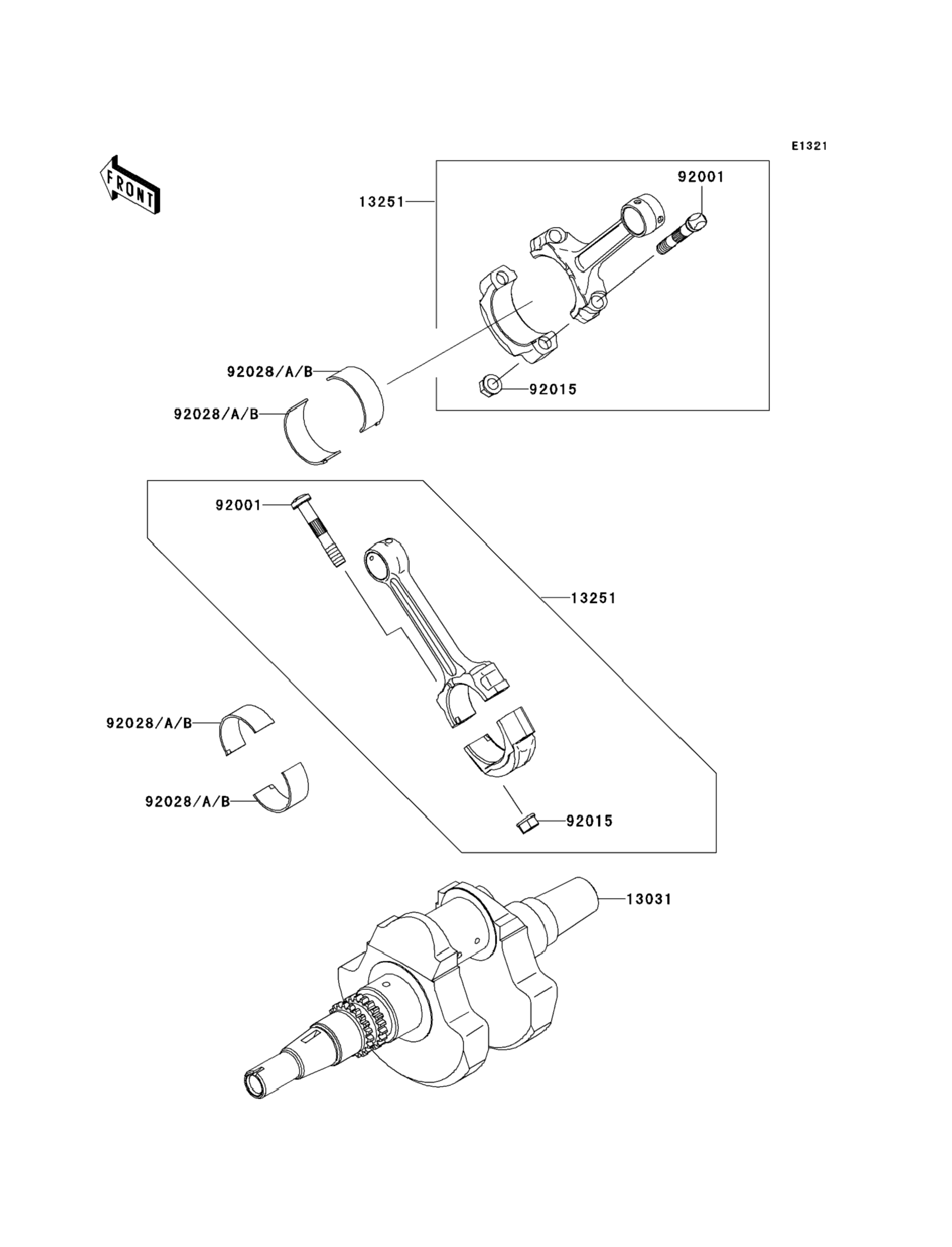 E1321

FRONT

13251
92001
92028/A/B
92028/A/B
92015

92001
13251
92028/A/B
92028/A/B
92015

13031