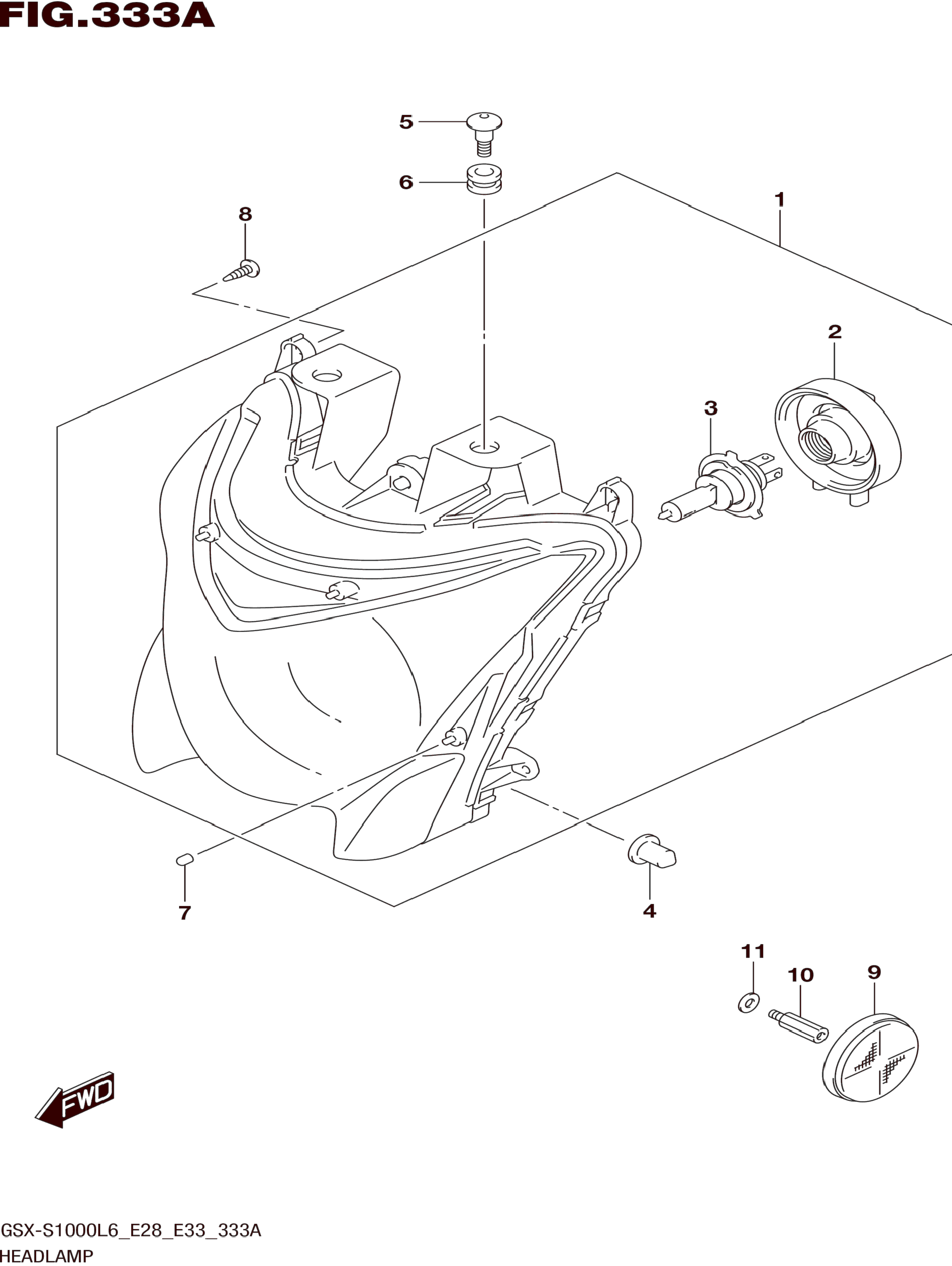 FIG.333A

5
6
8
1
2
3
7
4
11
10
9

FWD

GSX-S1000L6_E28_E33_333A
HEADLAMP