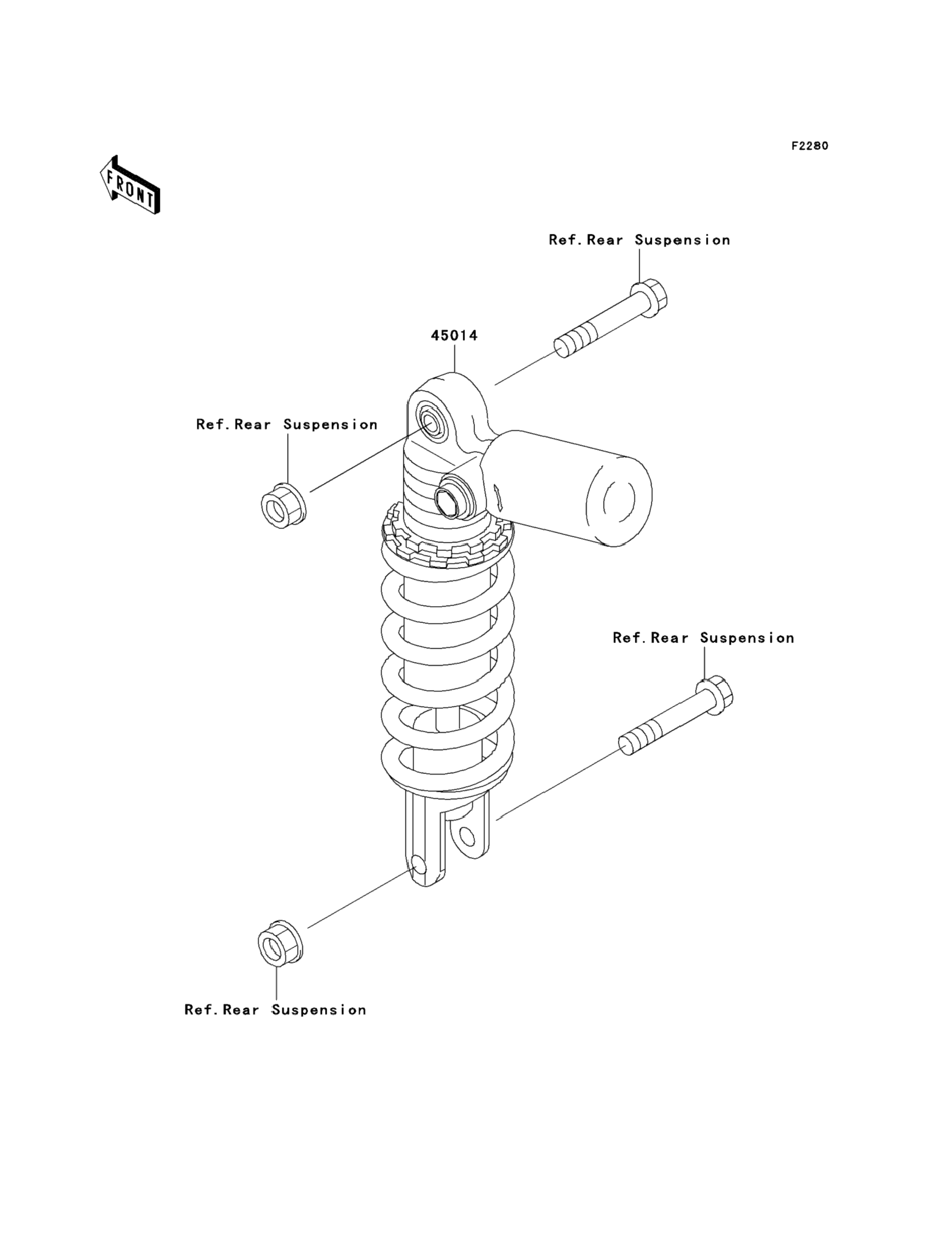 F2280

FRONT

Ref.Rear Suspension

45014

Ref.Rear Suspension

Ref.Rear Suspension

Ref.Rear Suspension