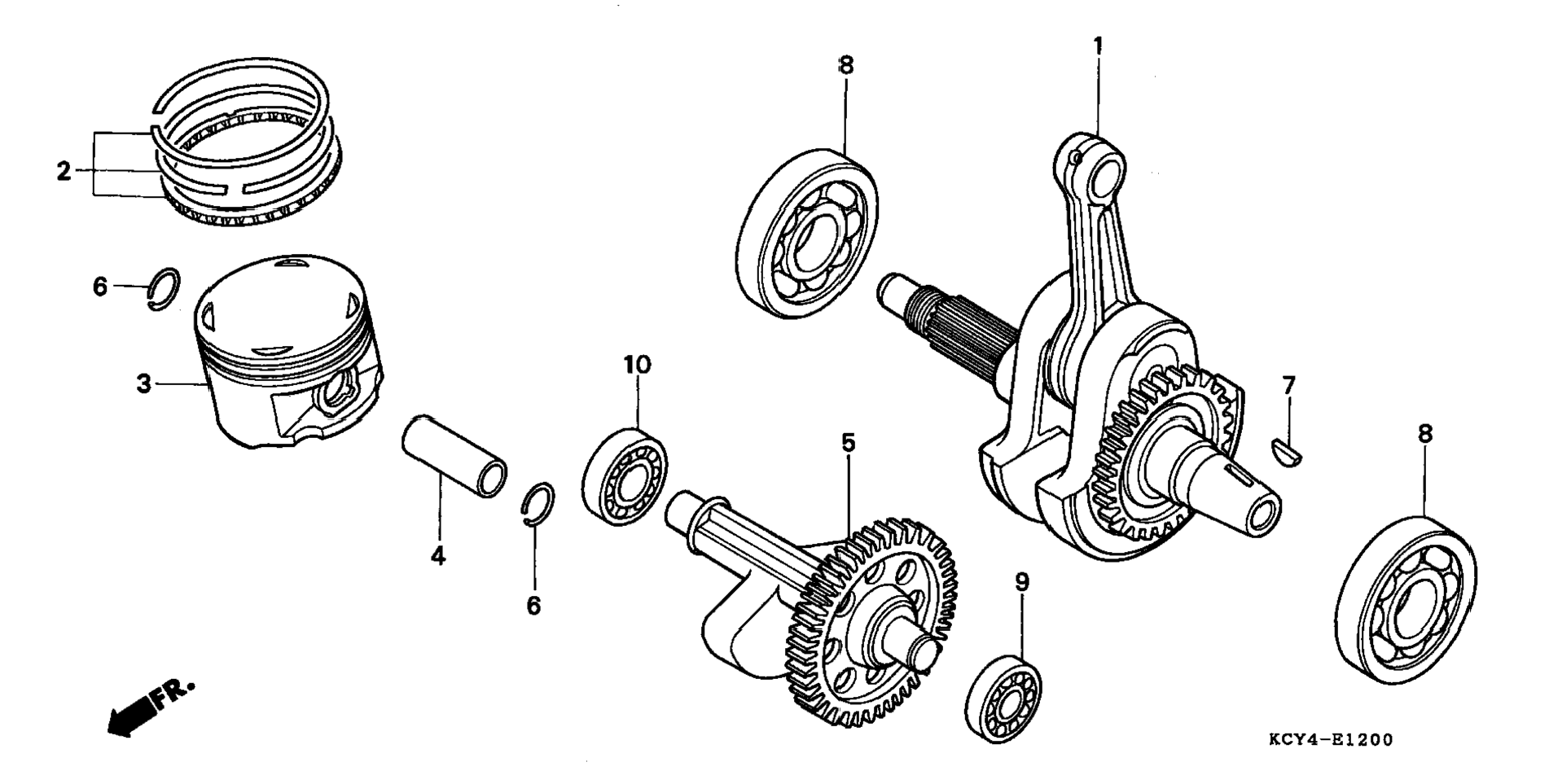 8
1
2
6
3
10
7
8
5
4
6
9
FR.
KCY4-E1200