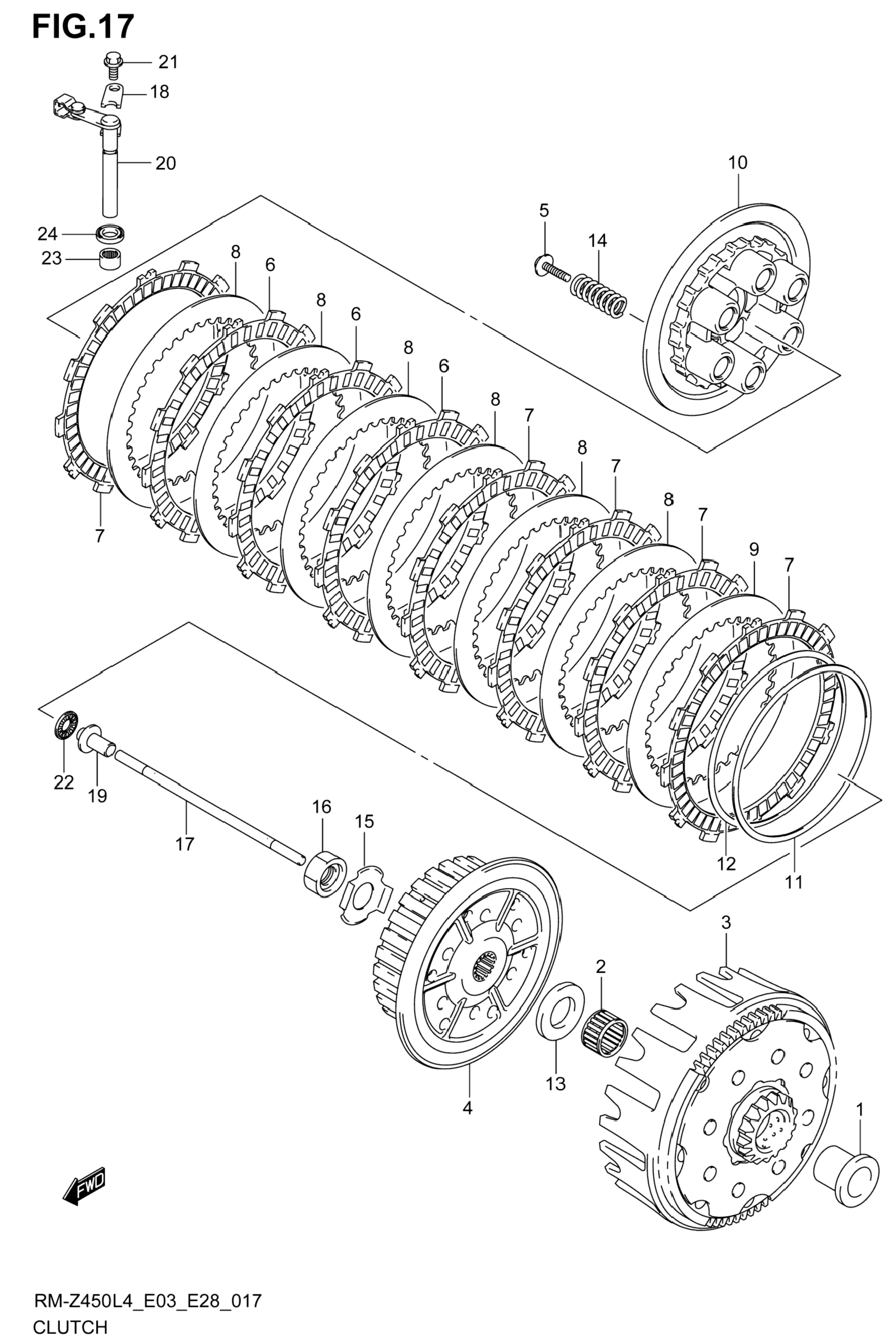 FIG.17

21
18
20
24
23
10
5
14
8
6
8
6
8
6
8
7
8
7
8
7
9
7
7
22
19
17
16
15
12
11
3
2
13
4
1
FWD

RM-Z450L4_E03_E28_017
CLUTCH