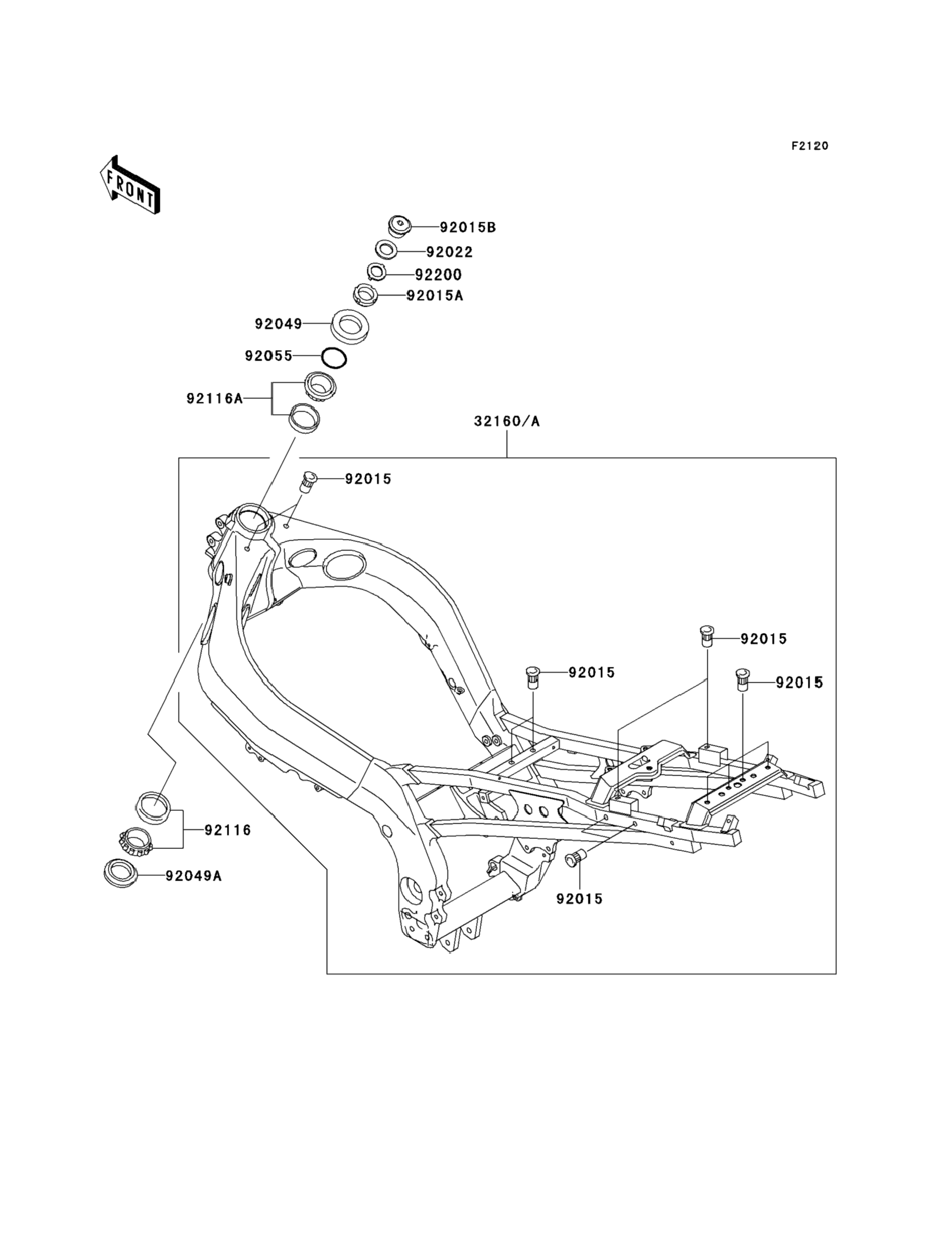 F2120

FRONT

92015B
92022
92200
92015A
92049
92055
92116A
32160/A
92015
92015
92015
92015
92116
92049A
92015