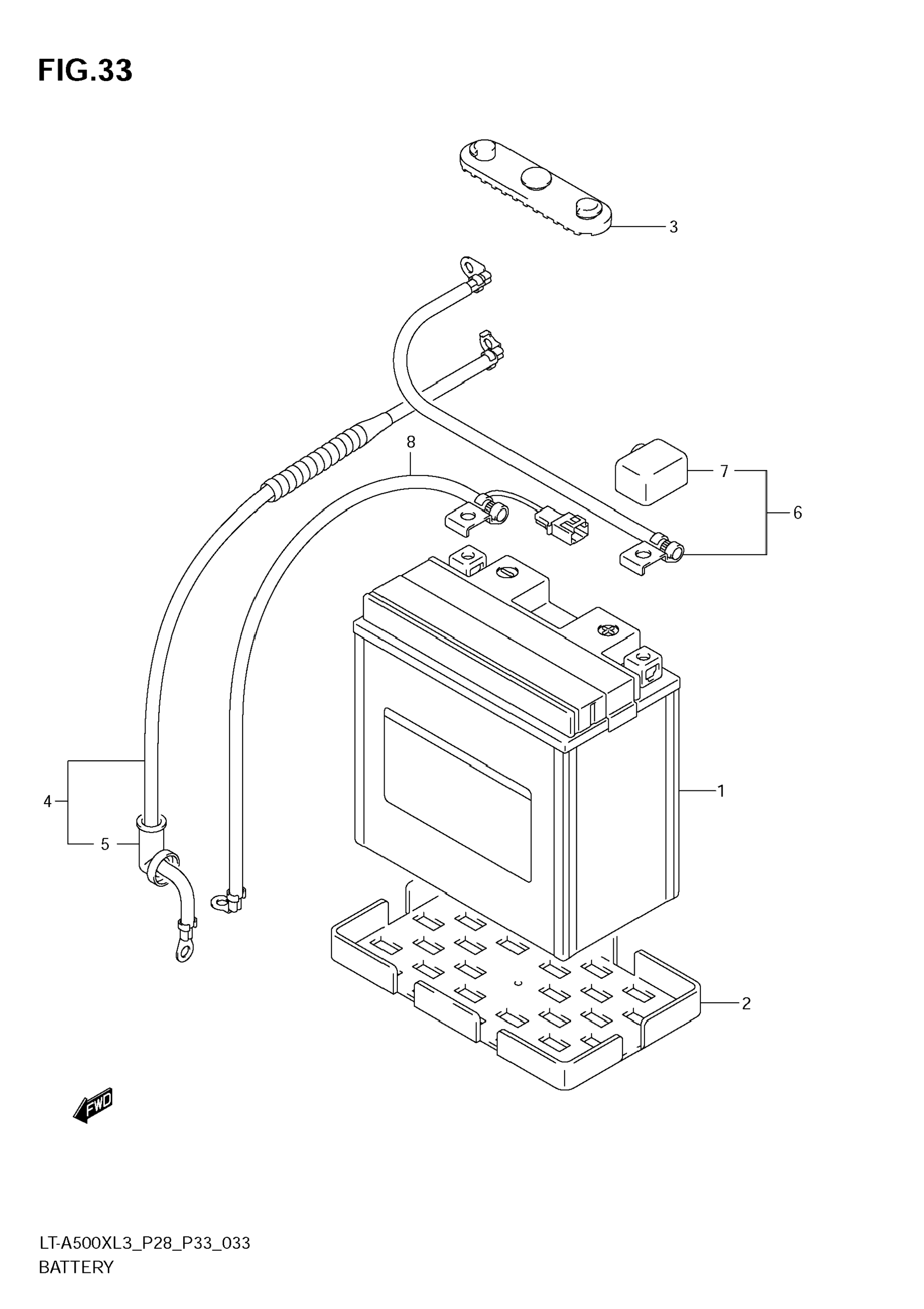 FIG.33

3

8

7

6

1

4

5

2

FWD

LT-A500XL3_P28_P33_033
BATTERY