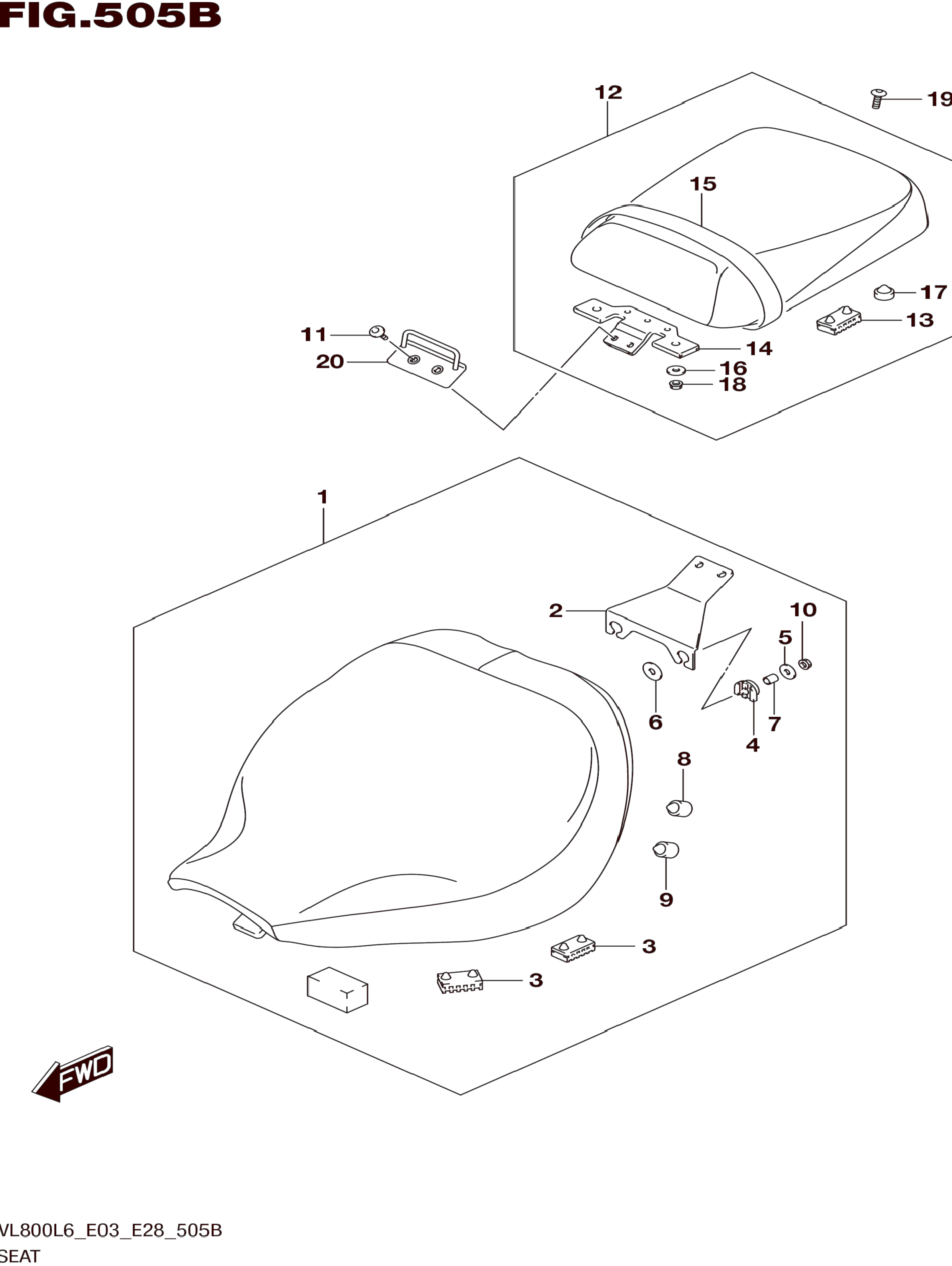 FIG.505B

12
19
15
17
13
11
20
14
16
18

1
2
10
5
6
7
4
8
9
3
3

FWD

VL800L6_E03_E28_505B
SEAT