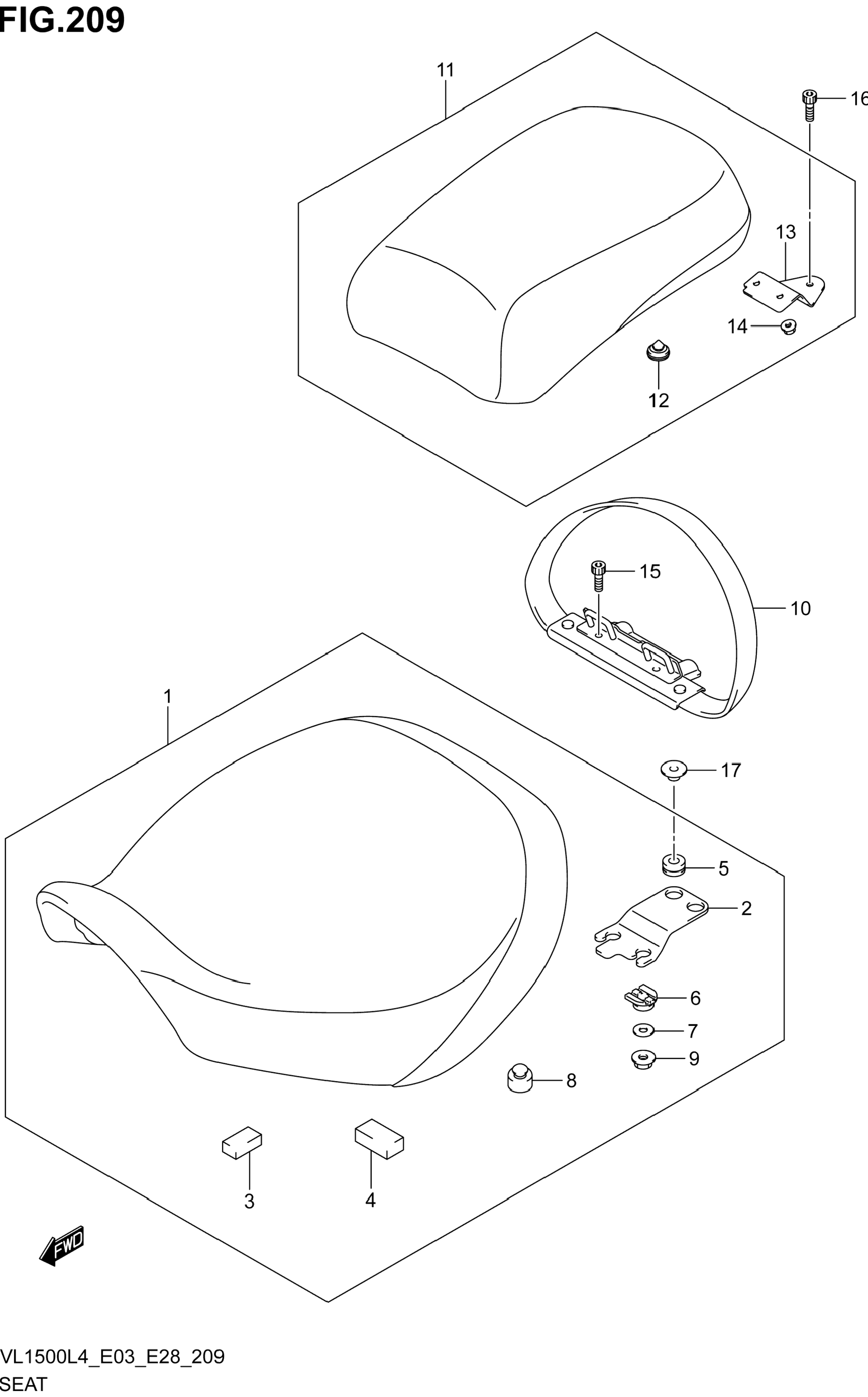 FIG.209

11

16

13

14

12

15

10

1

17

5

2

6

7

9

8

3

4

FWD

VL1500L4_E03_E28_209

SEAT