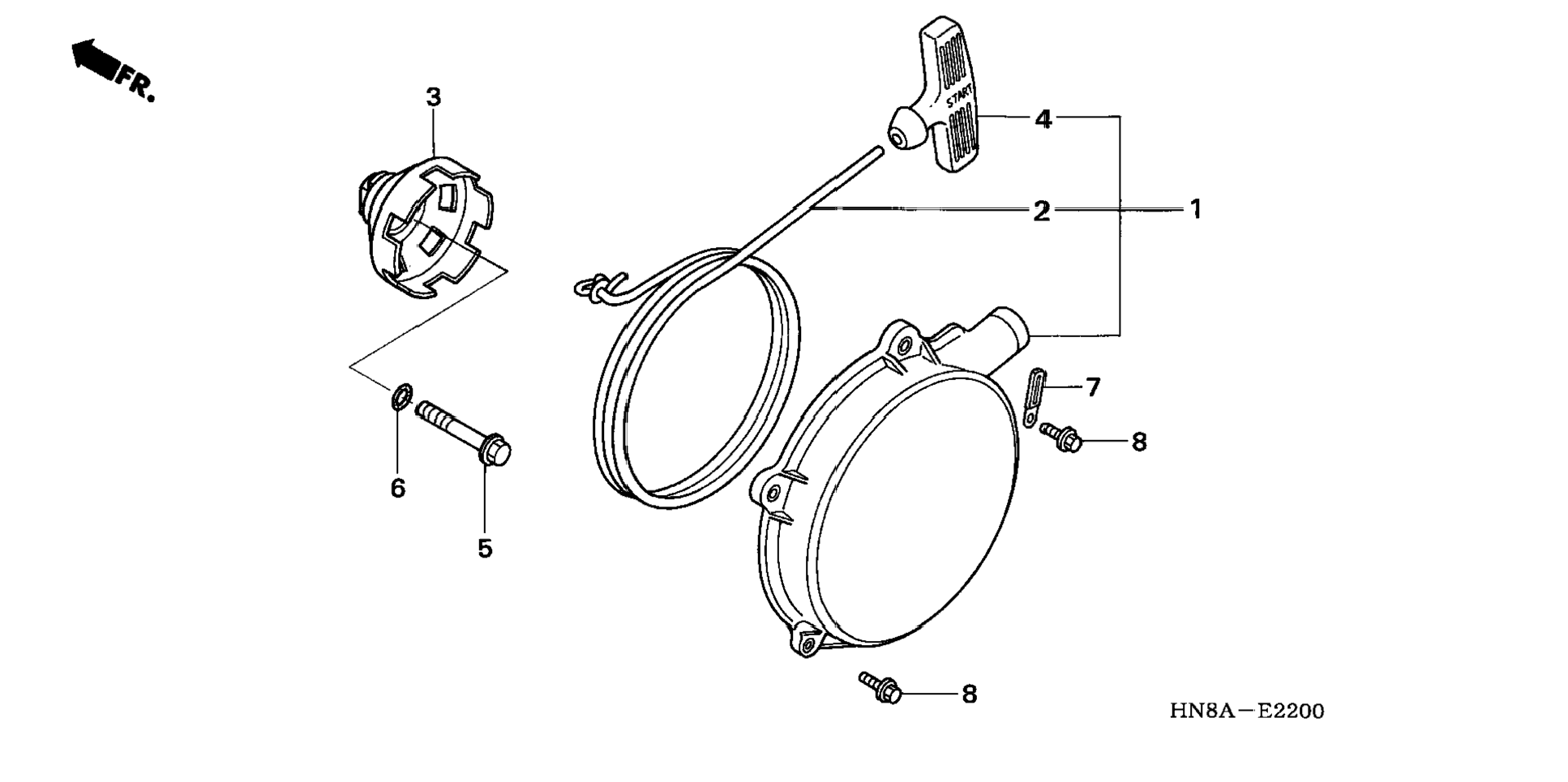 FR.

3

START

4

2

1

7

8

6

5

8

HN8A—E2200