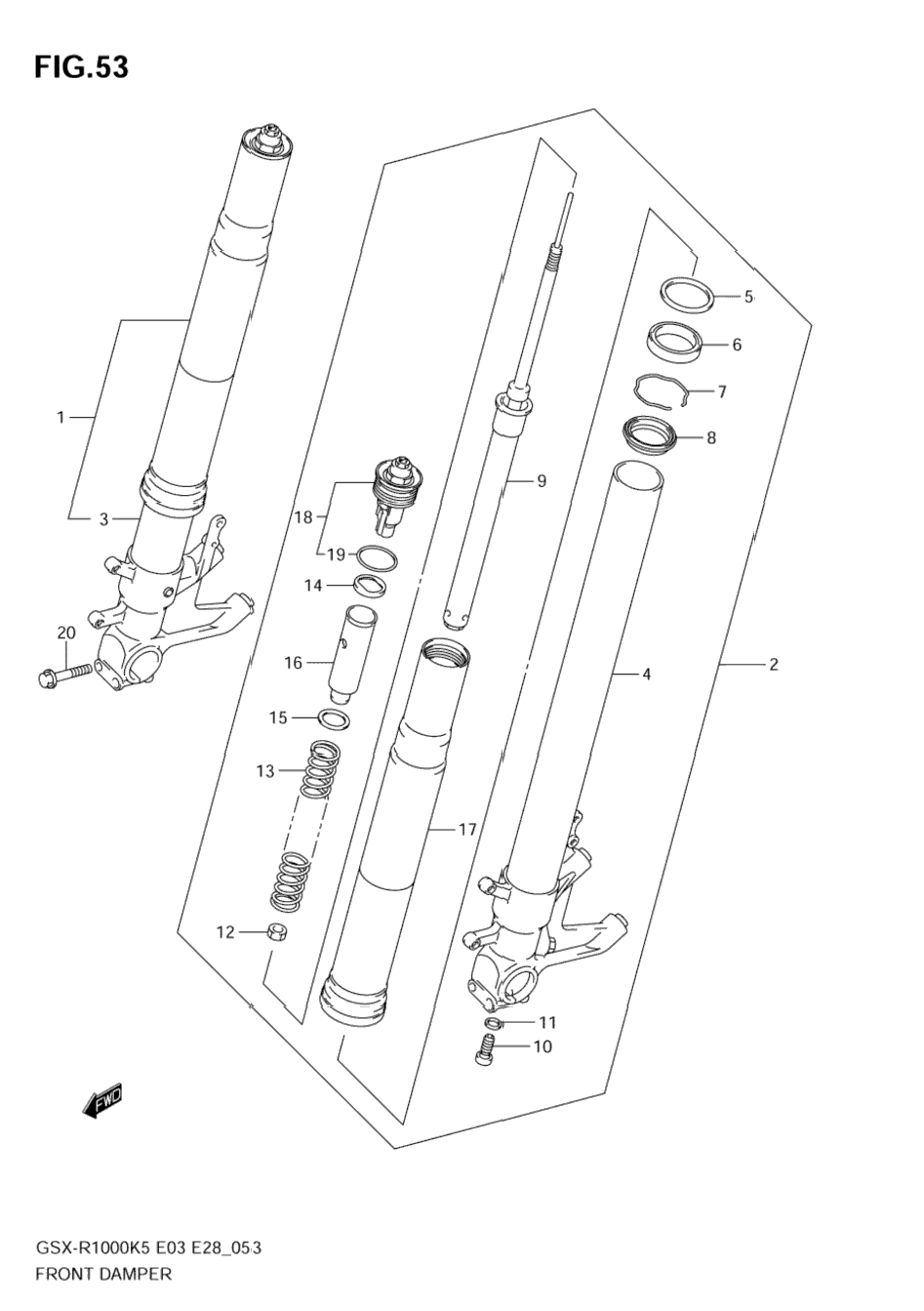 FIG.53

1

3

20

18

19

14

16

15

13

12

9

17

5

6

7

8

4

2

11

10

FWD

GSX-R1000K5 E03 E28_053
FRONT DAMPER