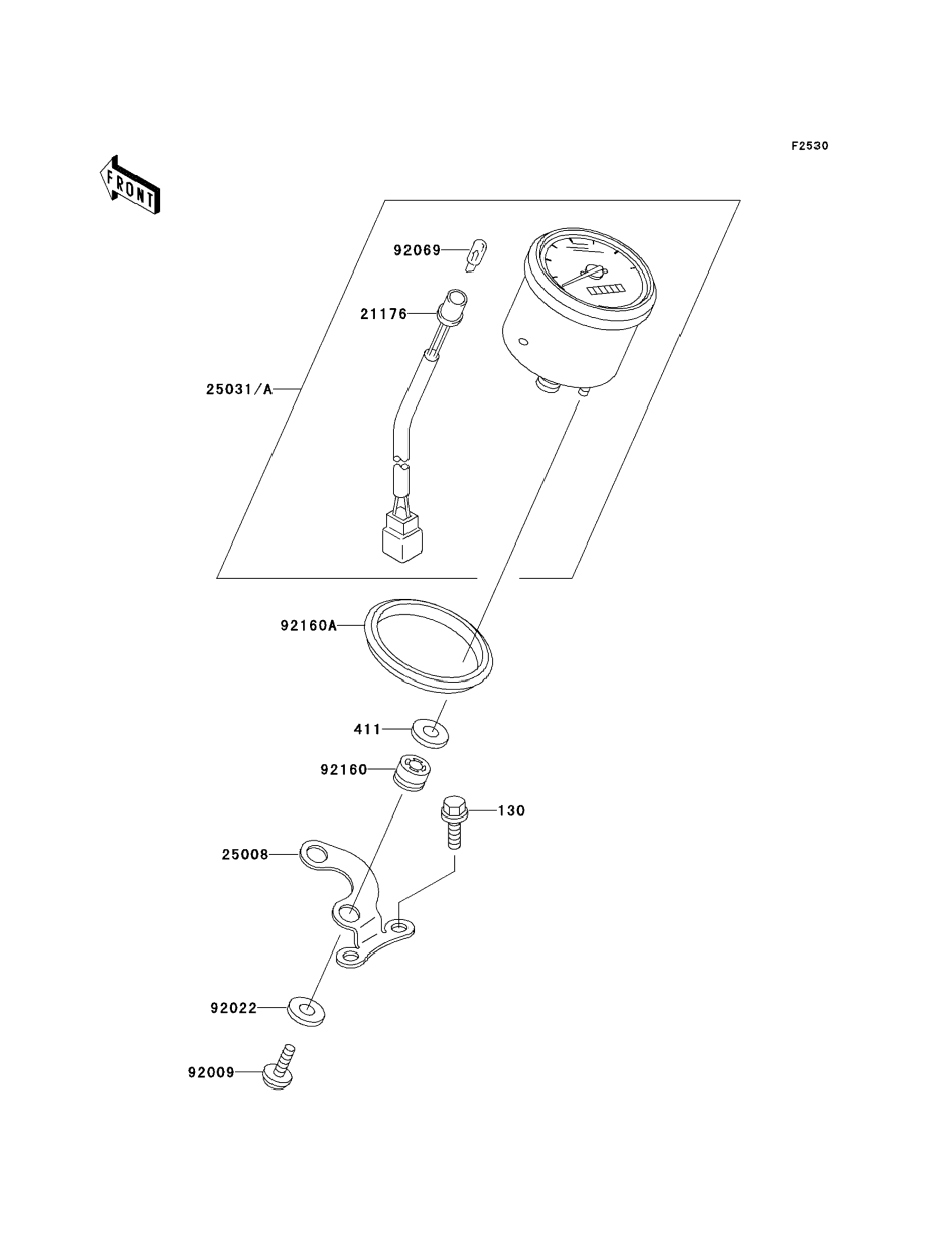 F2530

FRONT

92069

21176

25031/A

92160A

411

92160

130

25008

92022

92009