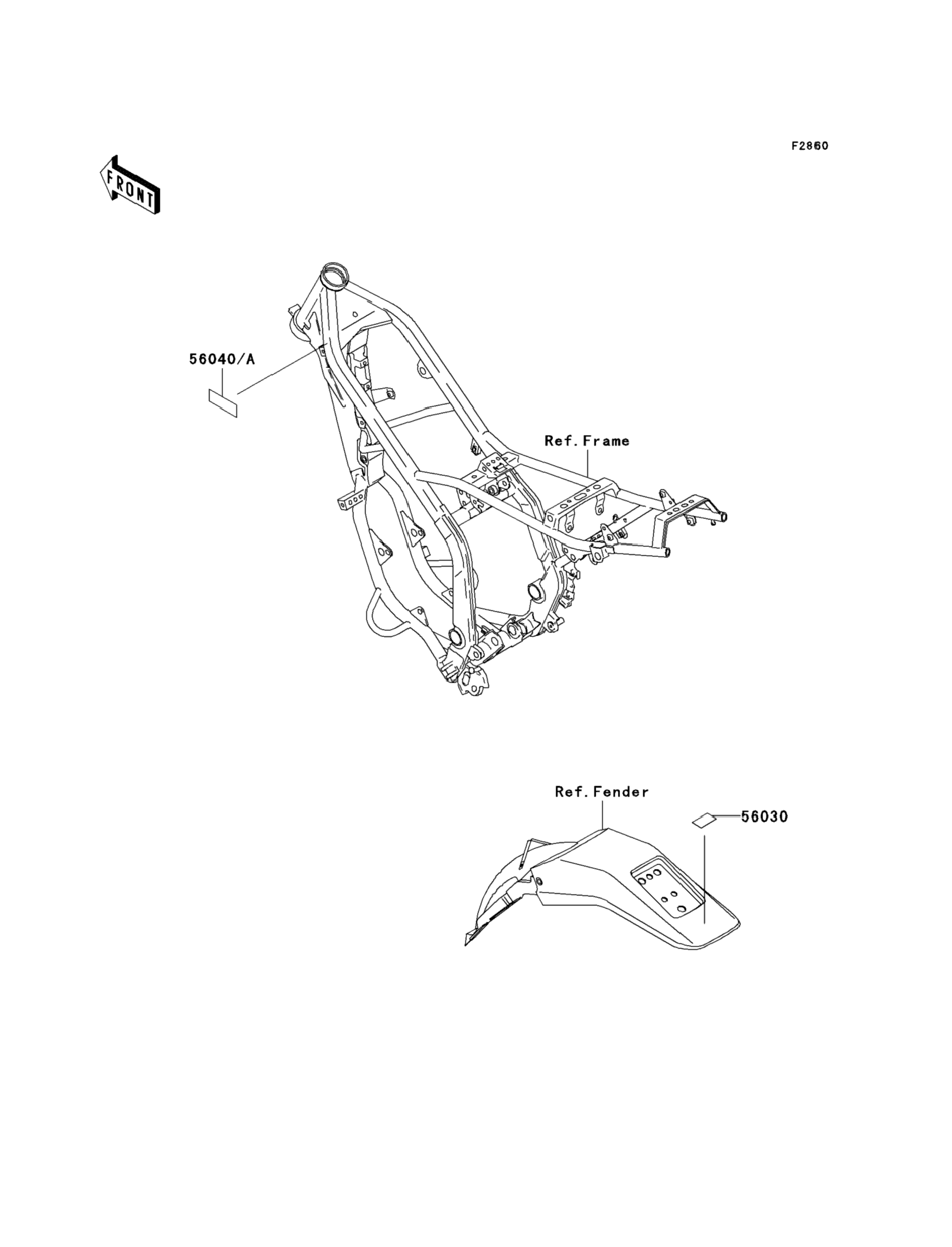 F2860

FRONT

56040/A

Ref.Frame

Ref.Fender

56030