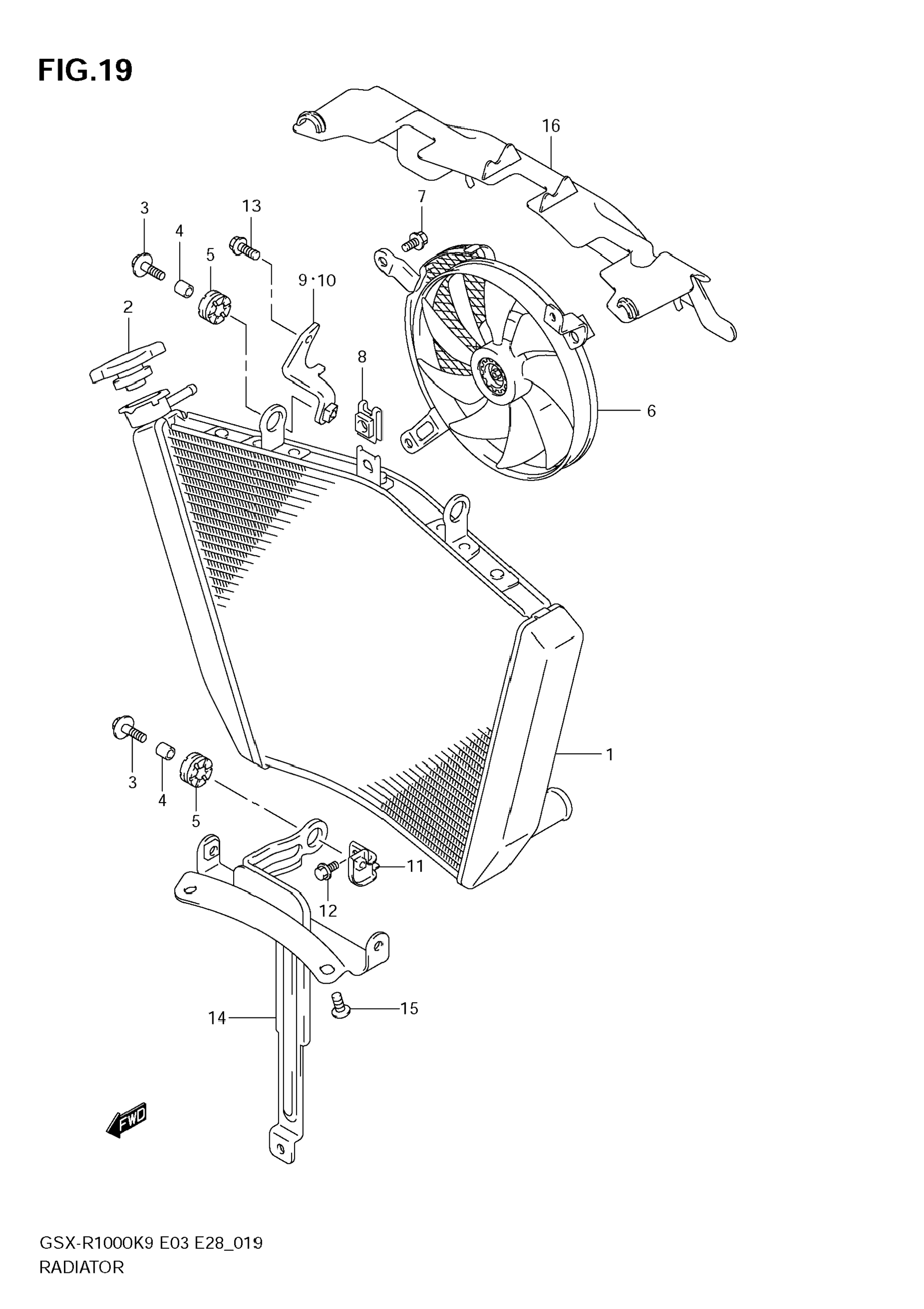 FIG.19

16
3
13
7
4
5
9·10
2
8
6
1
3
4
5
11
12
14
15
FWD

GSX-R1000K9 E03 E28_019
RADIATOR