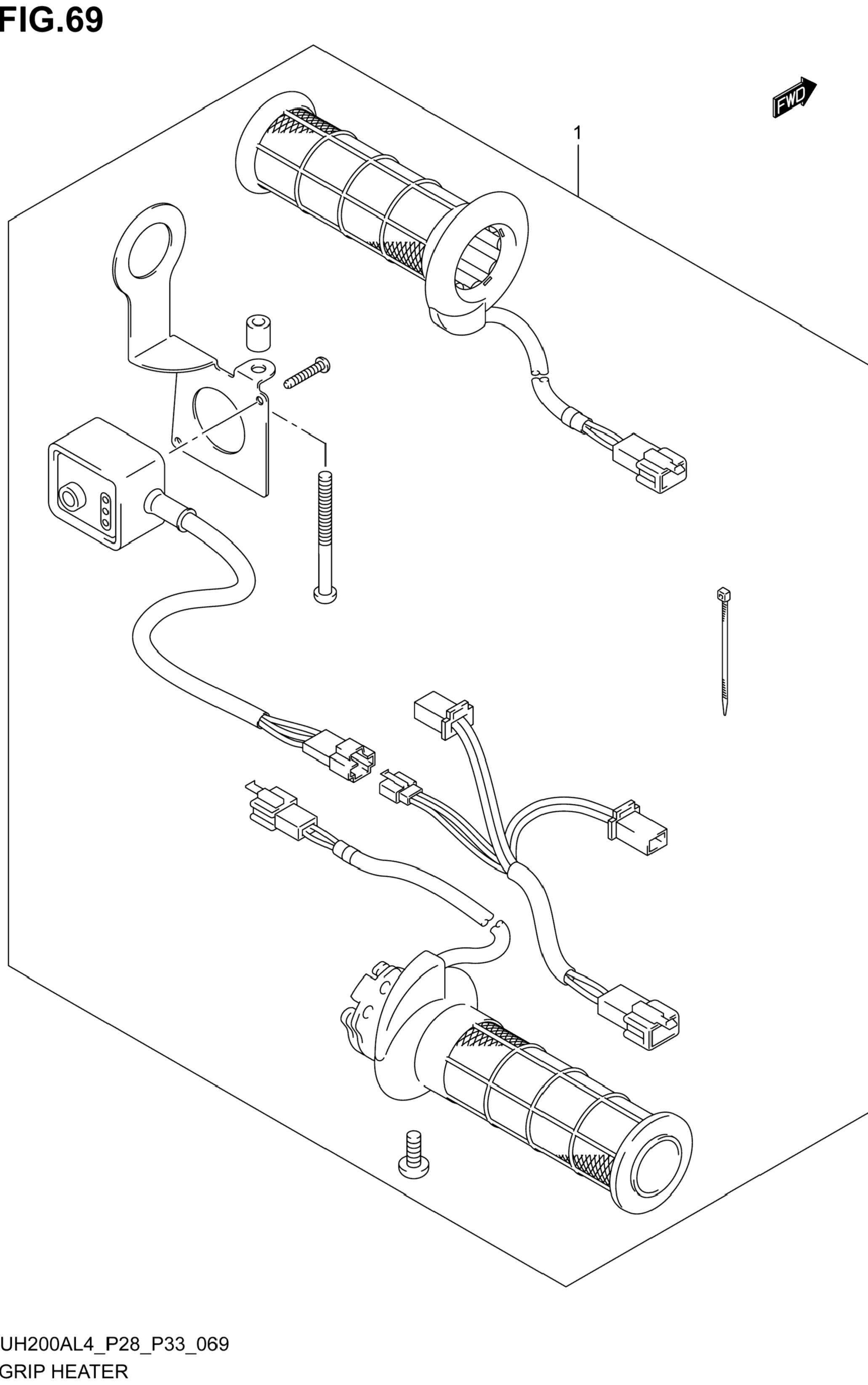 FIG.69

FWD

1

UH200AL4_P28_P33_069
GRIP HEATER