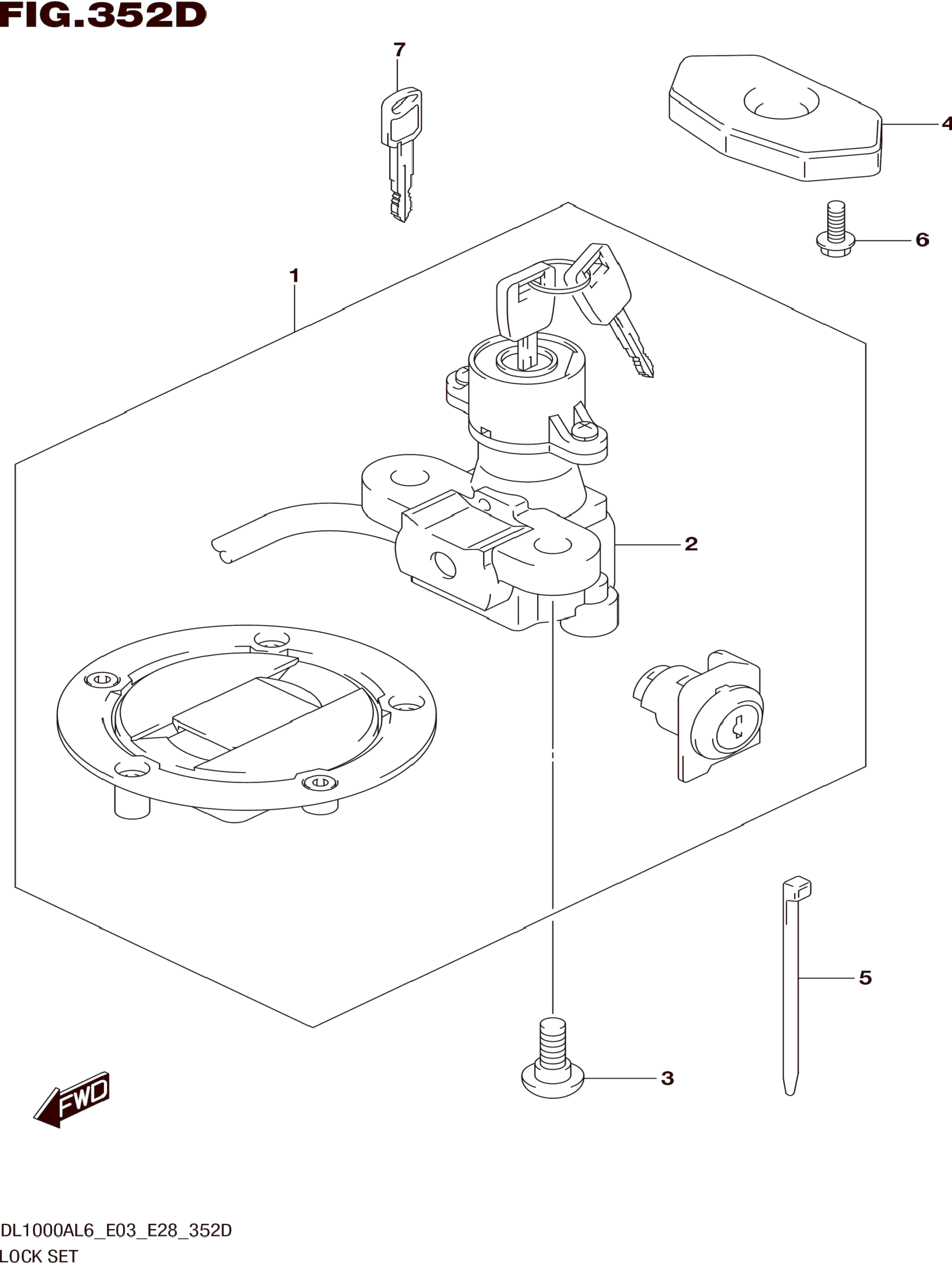 FIG.352D

7

4

6

1

2

5

3

FWD

DL1000AL6_E03_E28_352D
LOCK SET