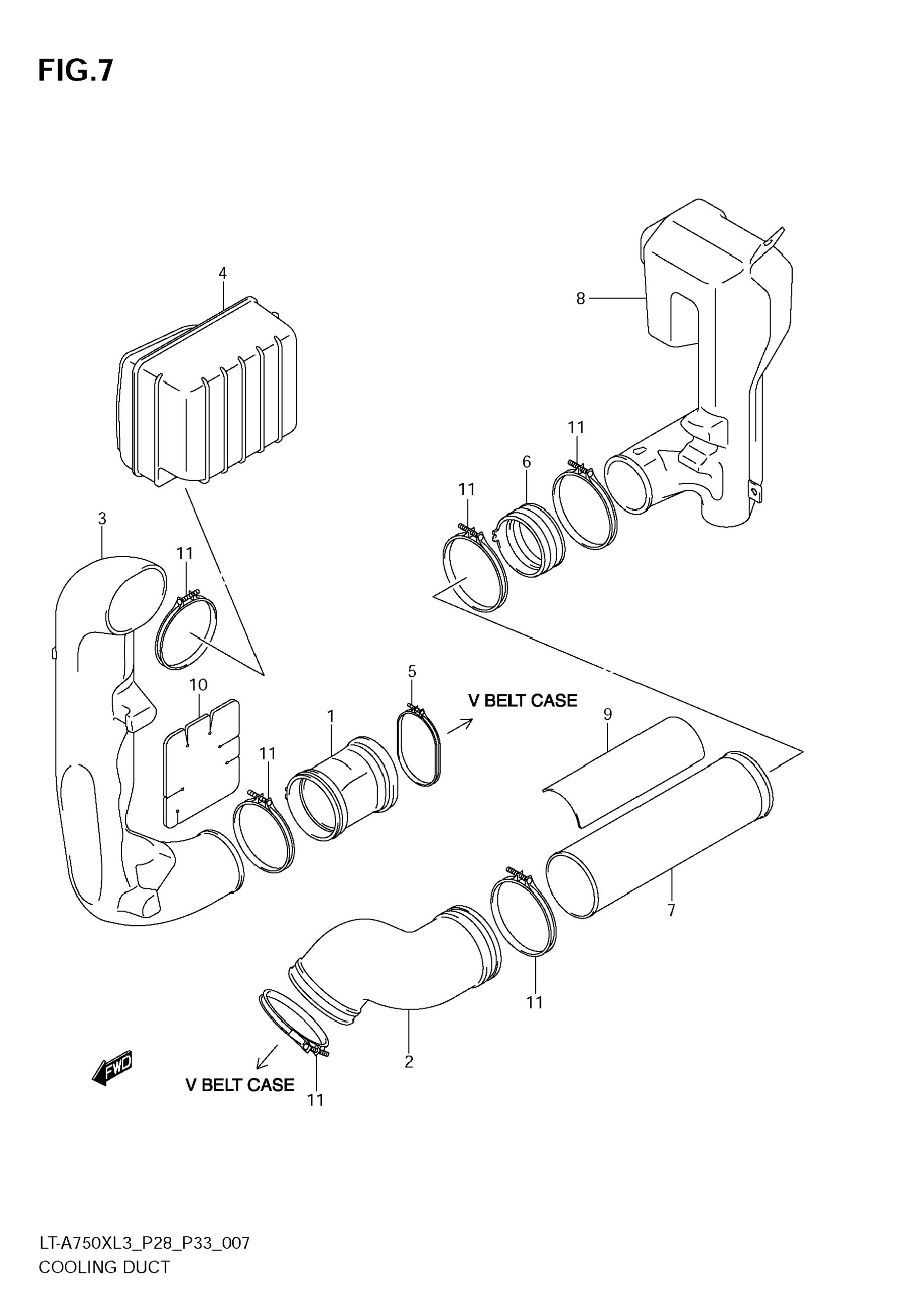 FIG.7

4

8

11

6

11

3

11

10

5

V BELT CASE

1

9

11

7

11

2

FWD

V BELT CASE

11

LT-A750XL3_P28_P33_007
COOLING DUCT