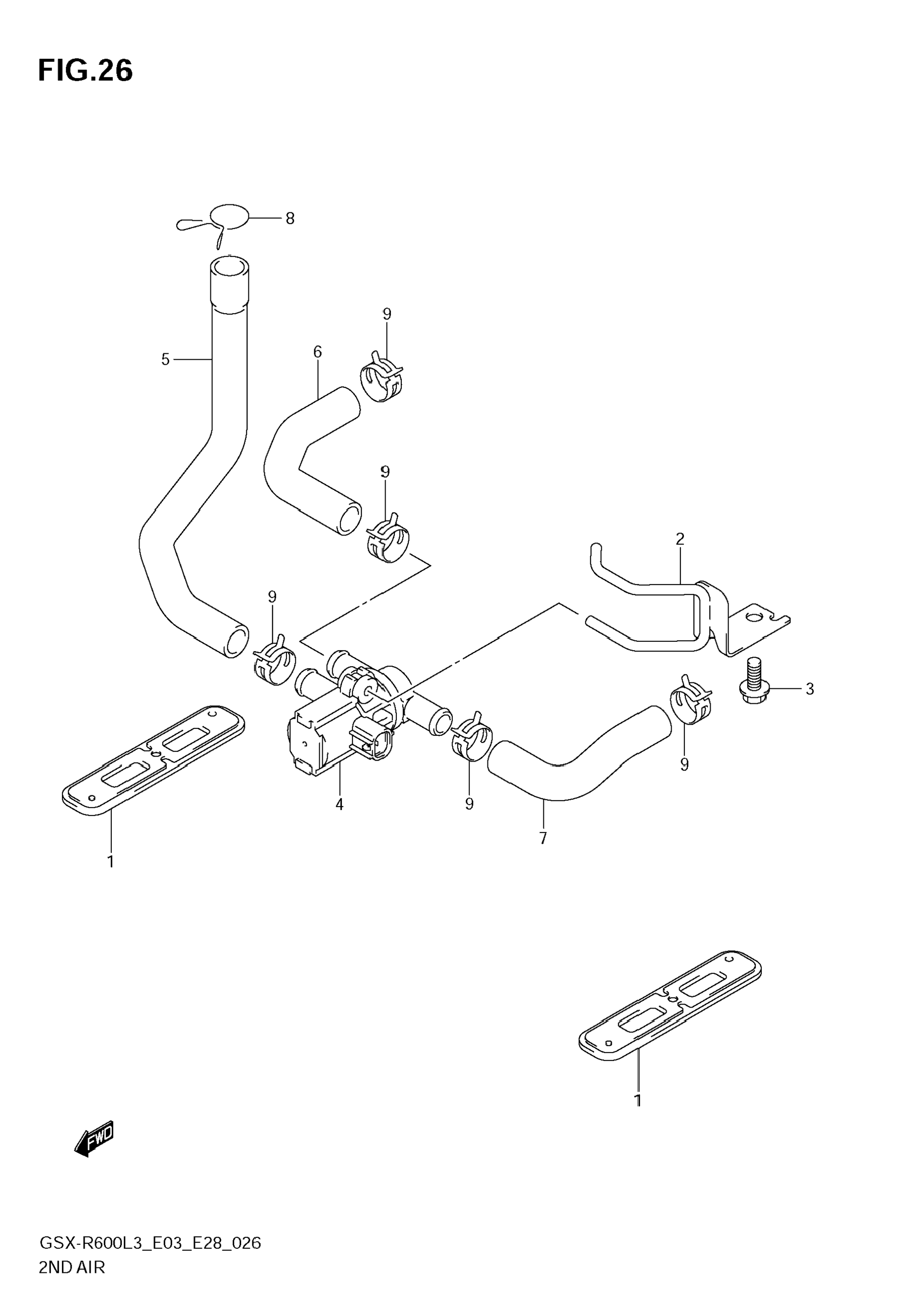 FIG.26

8
9
6
5
9
2
9
3
9
4
9
7
1
1
FWD

GSX-R600L3_E03_E28_026
2ND AIR