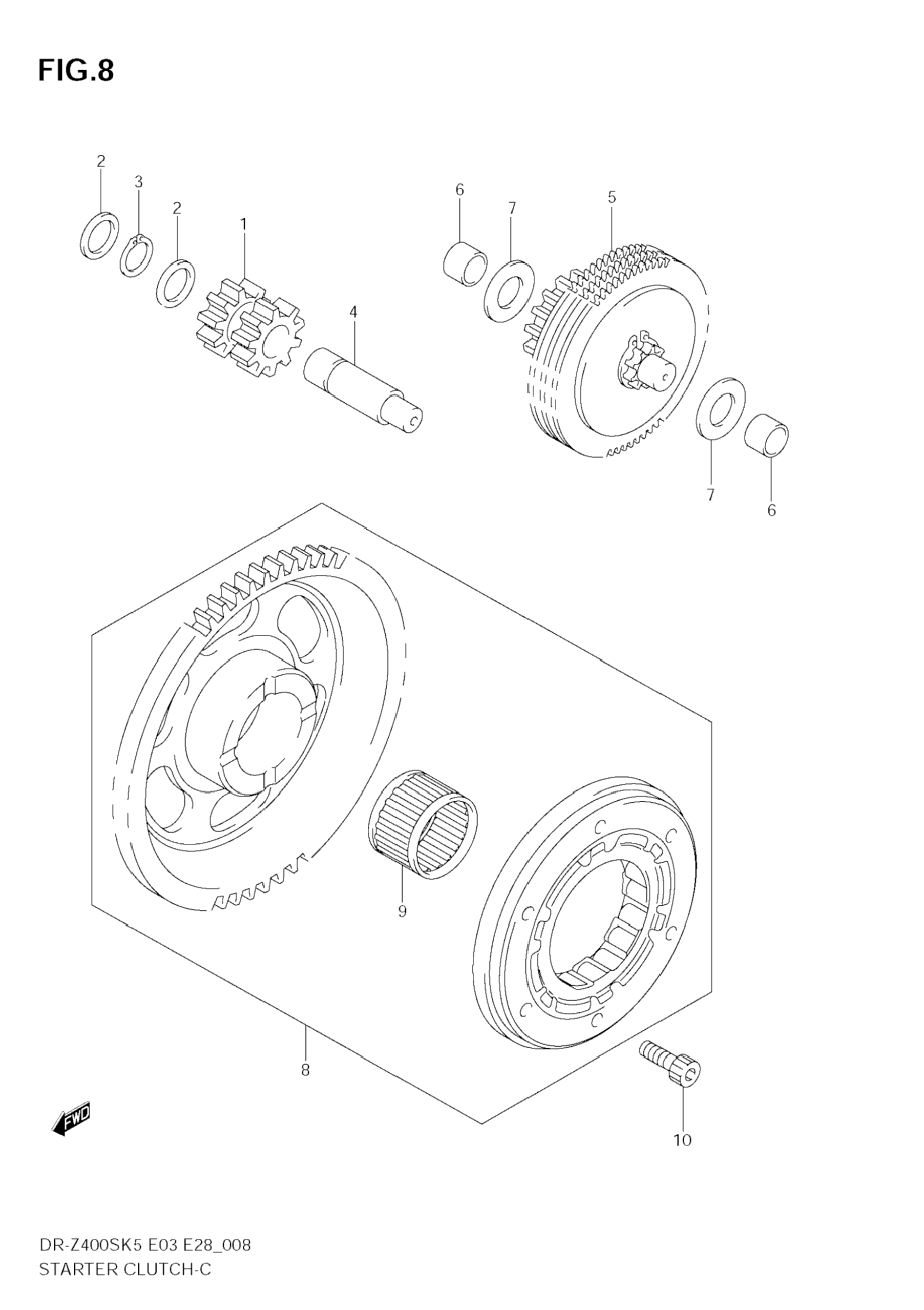 FIG.8

2
3
2
1
4
6
7
5
7
6
9
8
10

FWD

DR-Z400SK5 E03 E28_008
STARTER CLUTCH-C