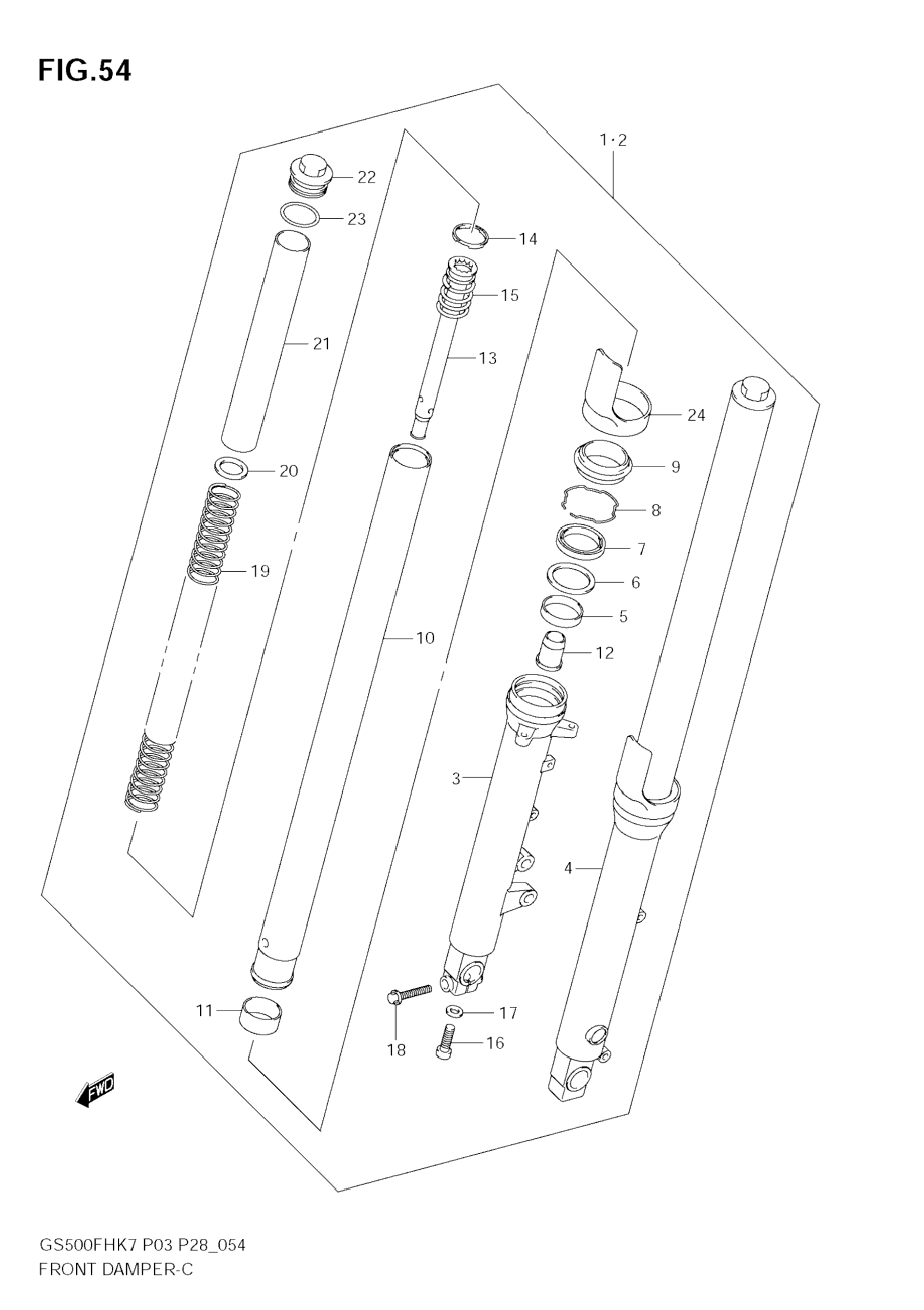 FIG.54

1·2

22

23

14

15

21

13

24

9

20

8

7

19

6

5

10

12

3

4

11

17

18

16

FWD

GS500FHK7 P03 P28_054
FRONT DAMPER-C